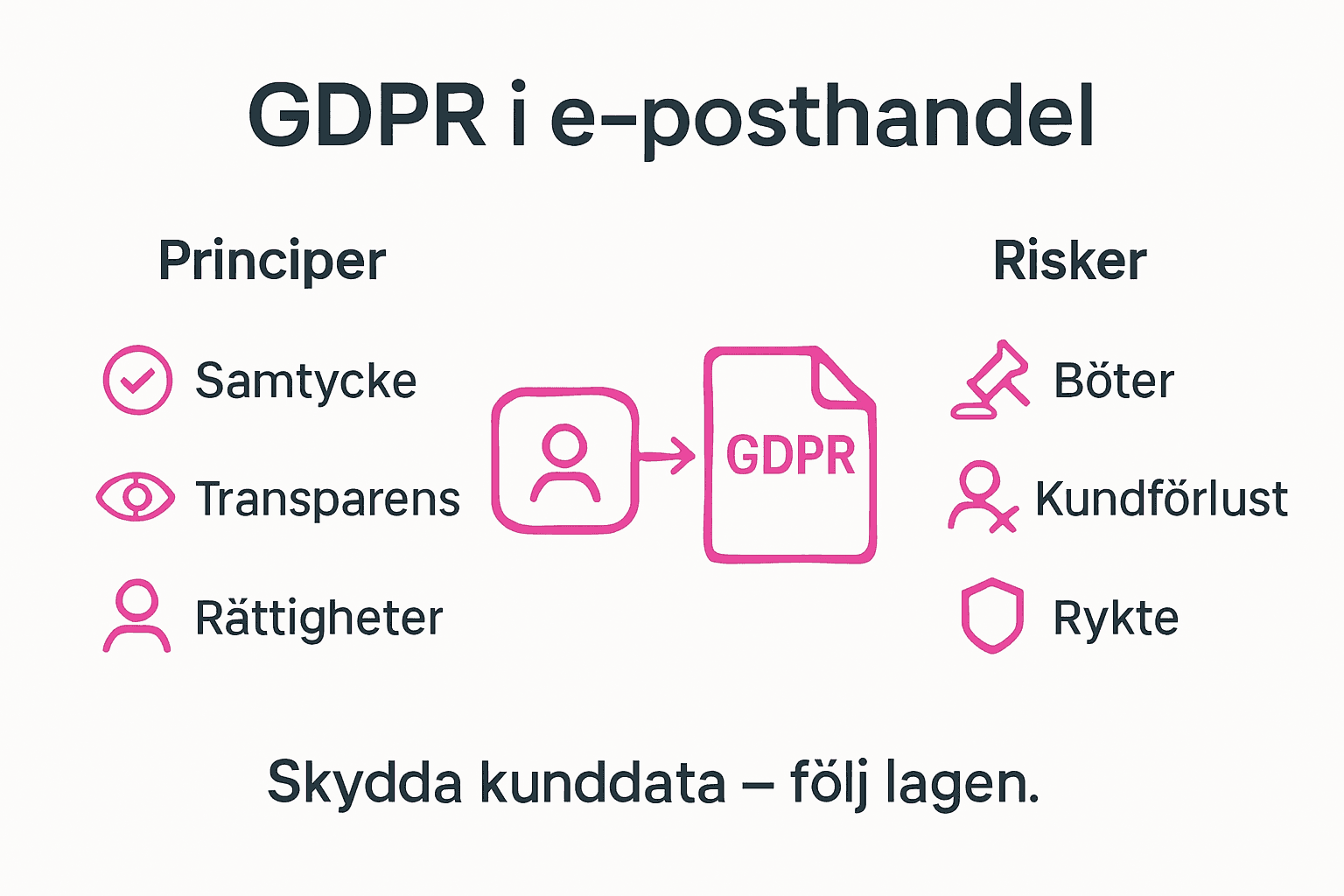 GDPR i e-posthandel

Principer

Samtycke

Transparens

Rättigheter

GDPR

Risker

Böter

Kundförlust

Rykte

Skydda kunddata – följ lagen.