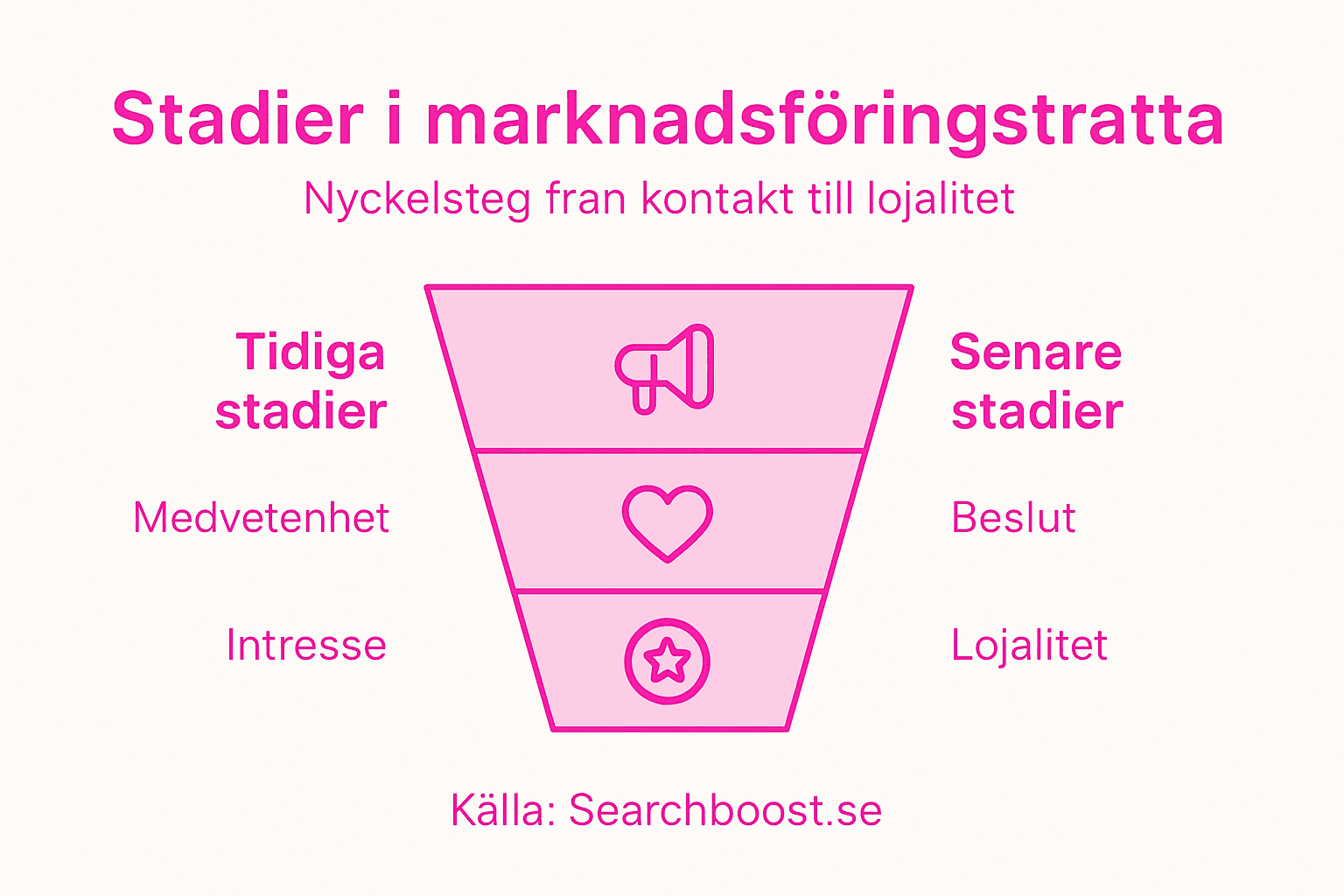 Stadier i marknadsföringstratta

Nyckelsteg fran kontakt till lojalitet

Tidiga stadier

Medvetenhet

Intresse

Senare stadier

Beslut

Lojalitet

Källa: Searchboost.se