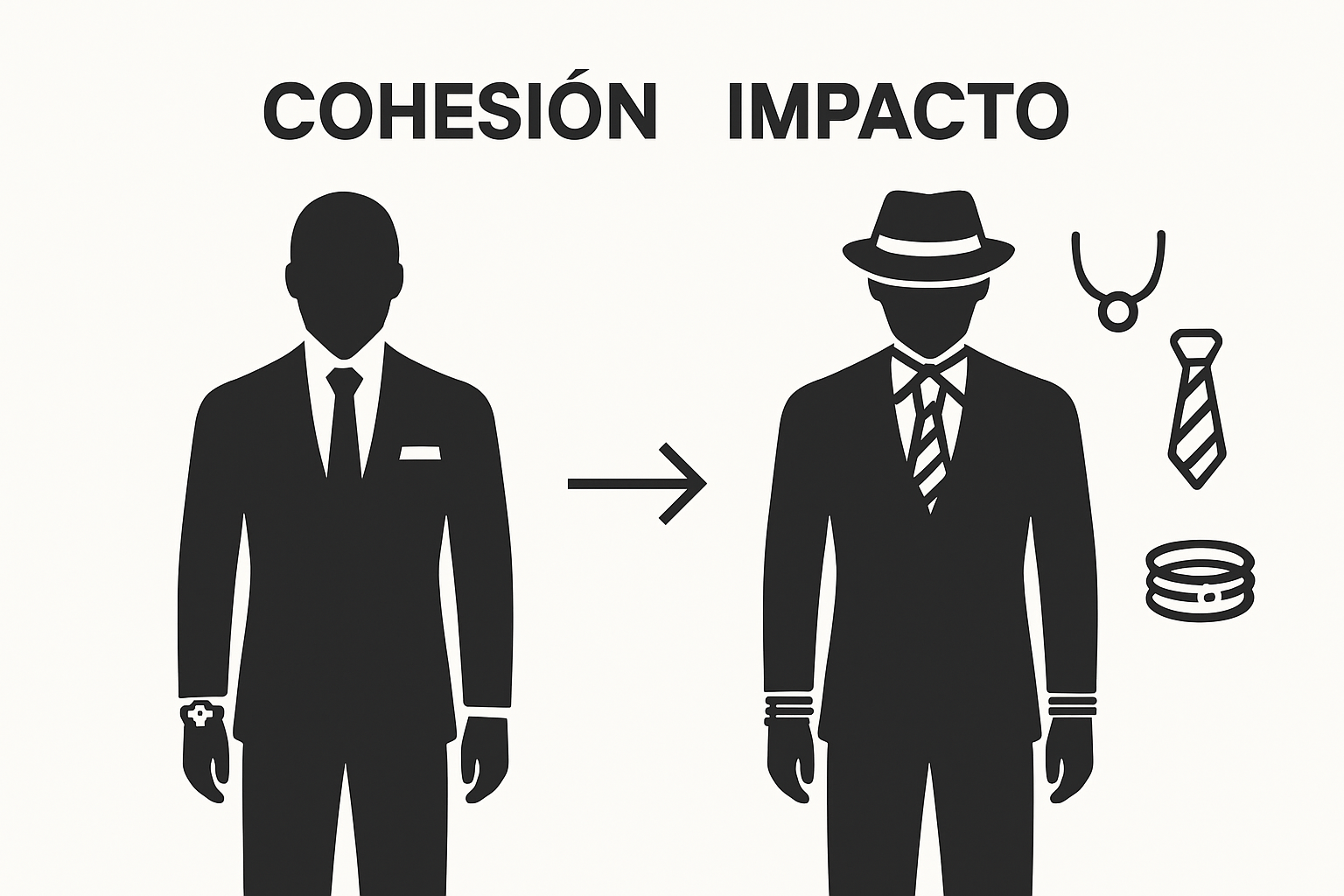 COHESIÓN IMPACTO