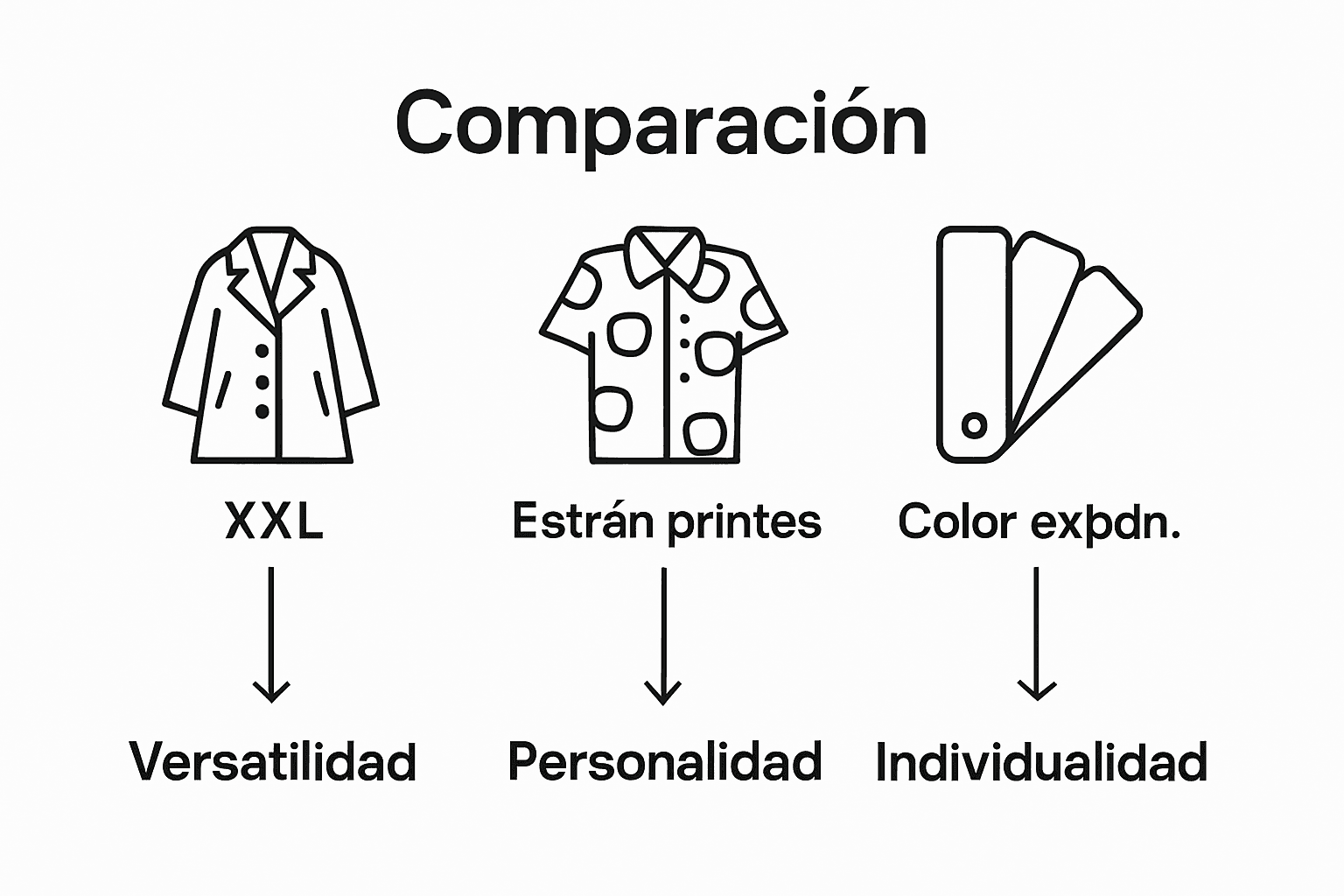 Comparación

XXL

Estrán printes

Color exþdn.

Versatilidad

Personalidad

Individualidad