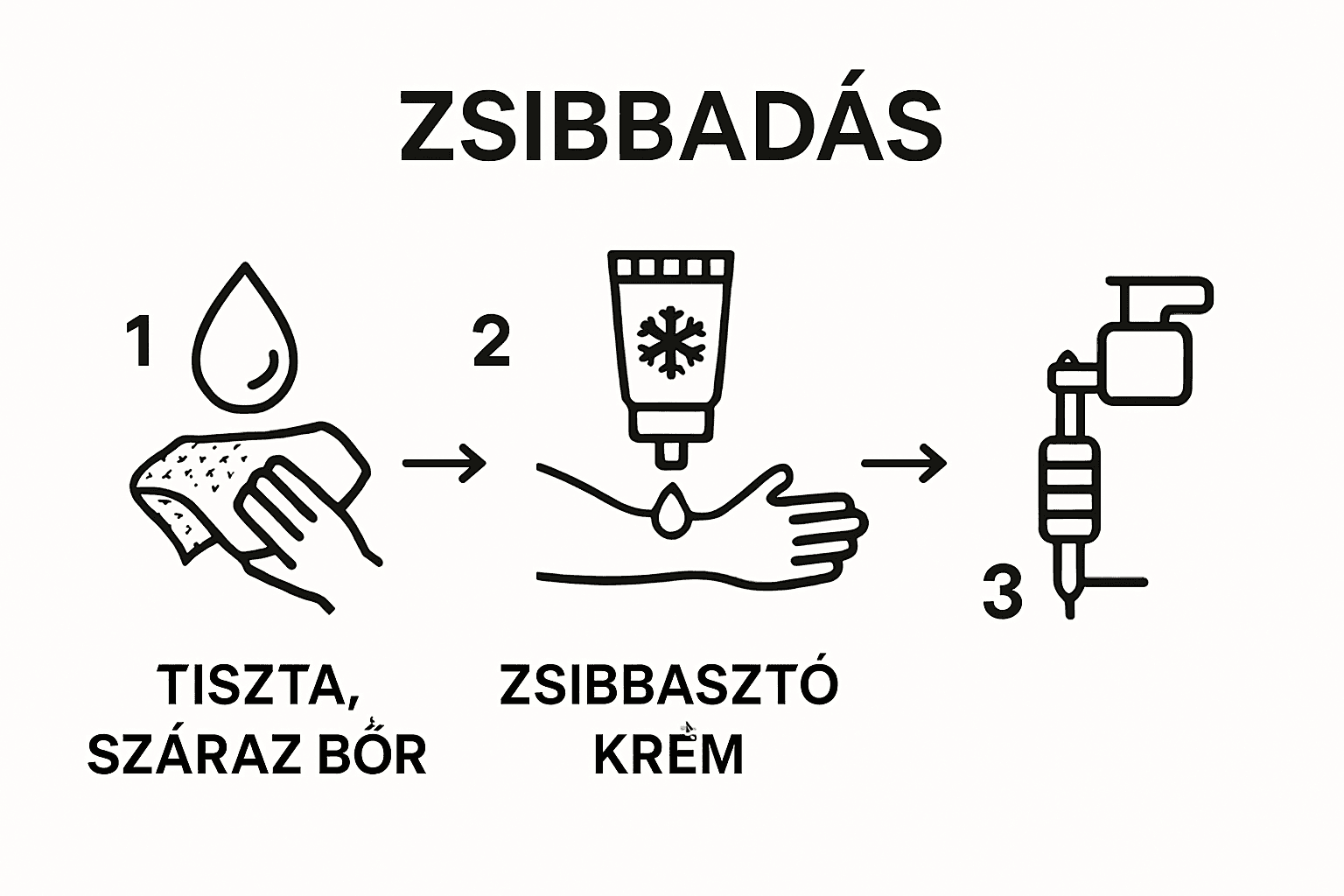 ZSIBBADÁS

1

2

3

TISZTA, SZÁRAZ BŐR

ZSIBBASZTÓ KRÈM