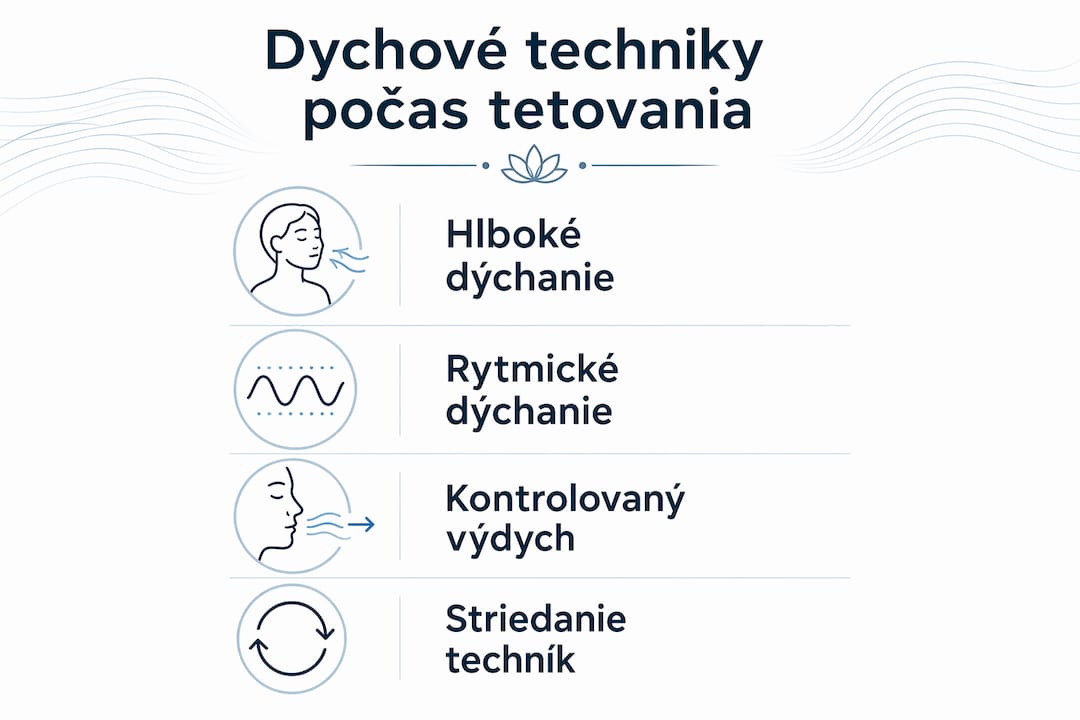 Dychové techniky počas tetovania

Hlboké dýchanie

Rytmické dýchanie

Kontrolovaný výdych

Striedanie techník