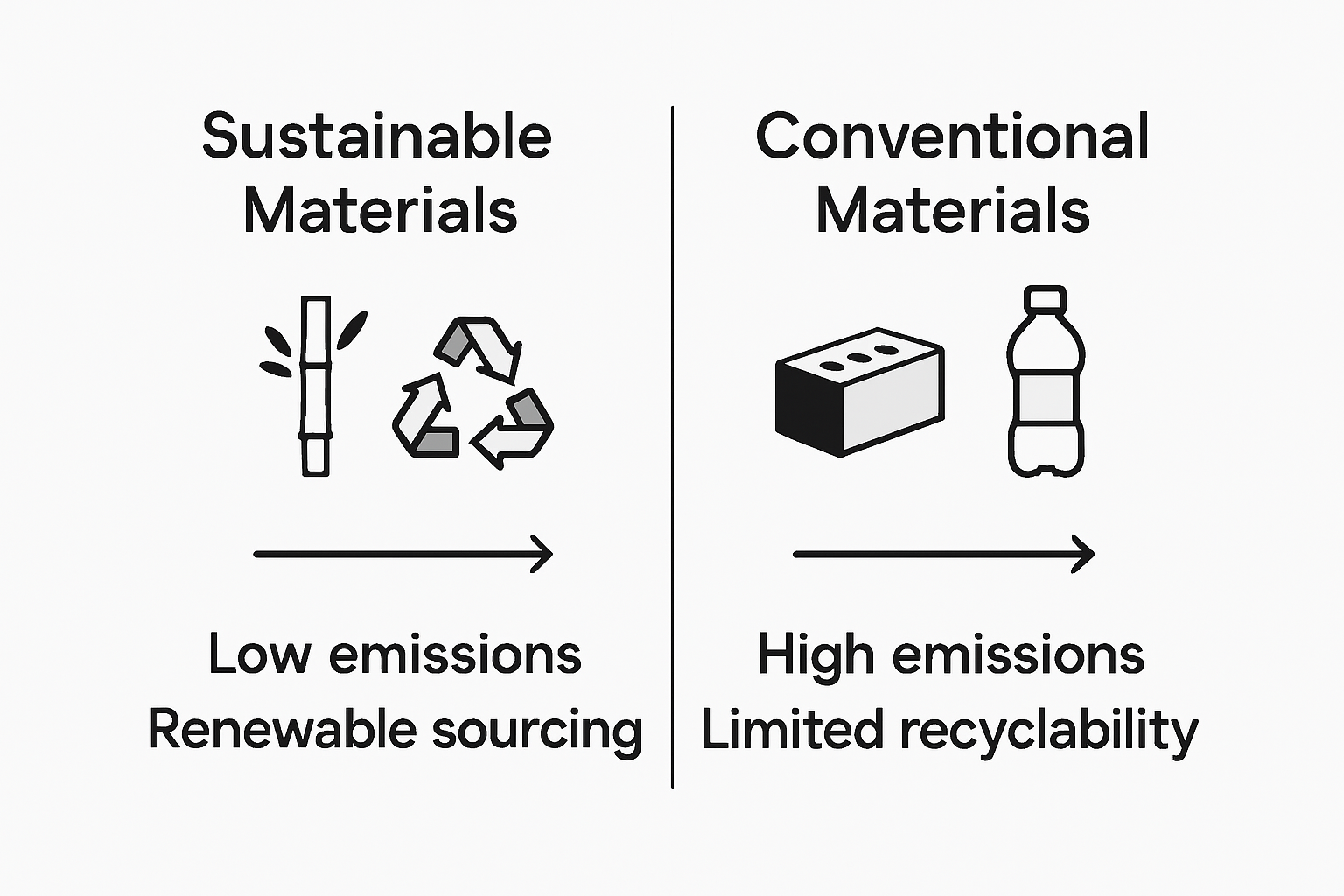 Sustainable Materials

Low emissions
Renewable sourcing

Conventional Materials

High emissions
Limited recyclability