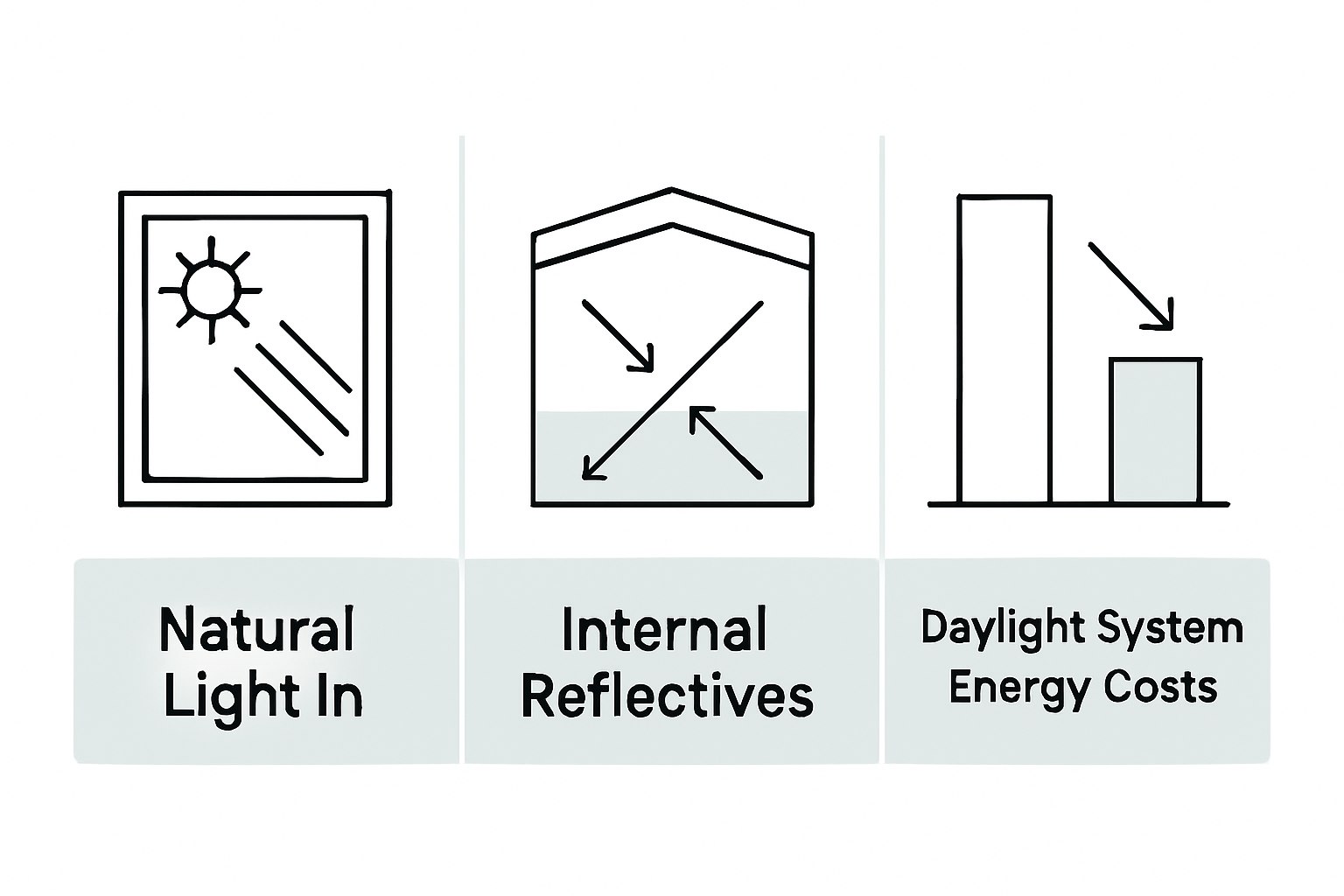 Natural Light In

Internal Reflectives

Daylight System Energy Costs