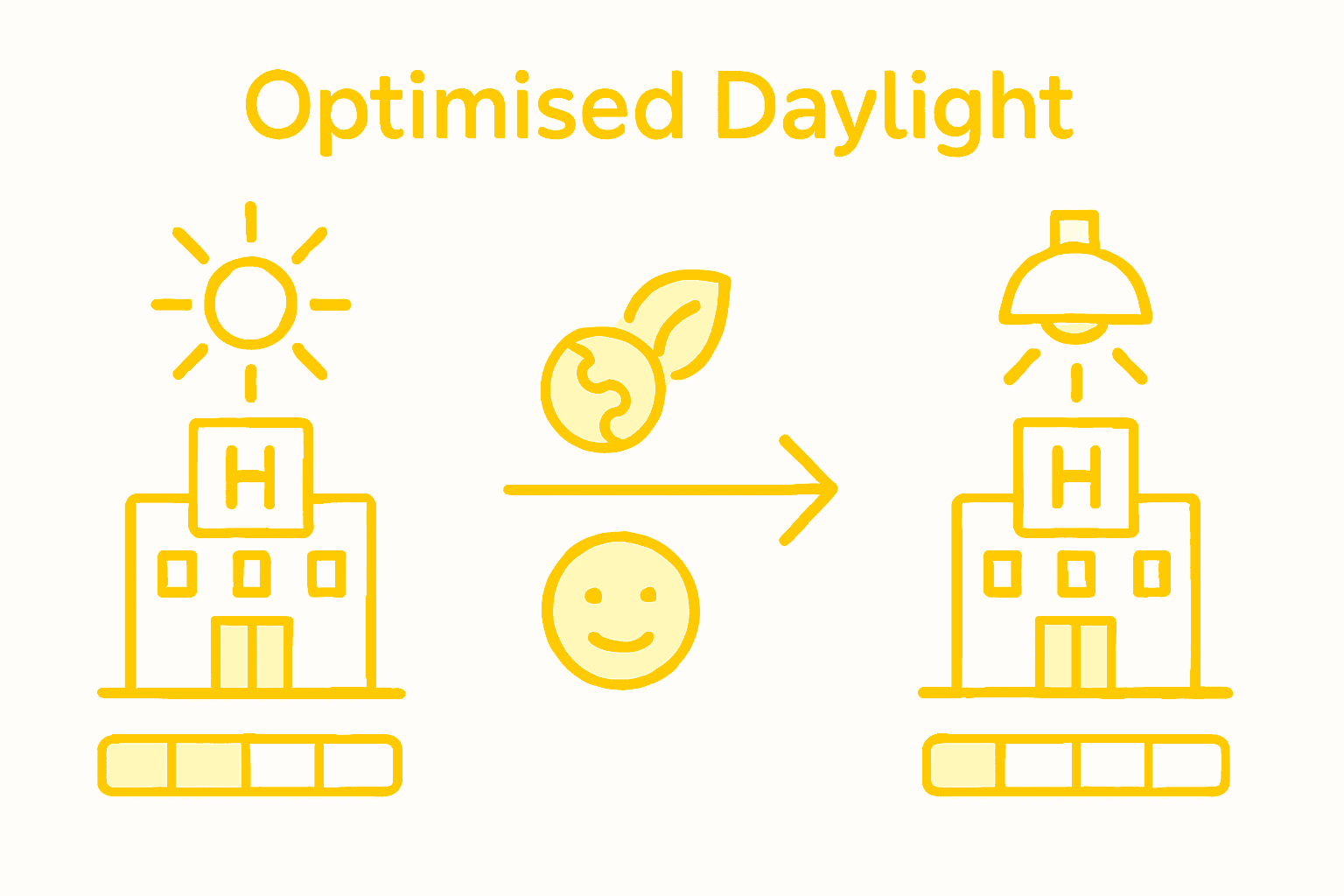 Optimised Daylight

H

H