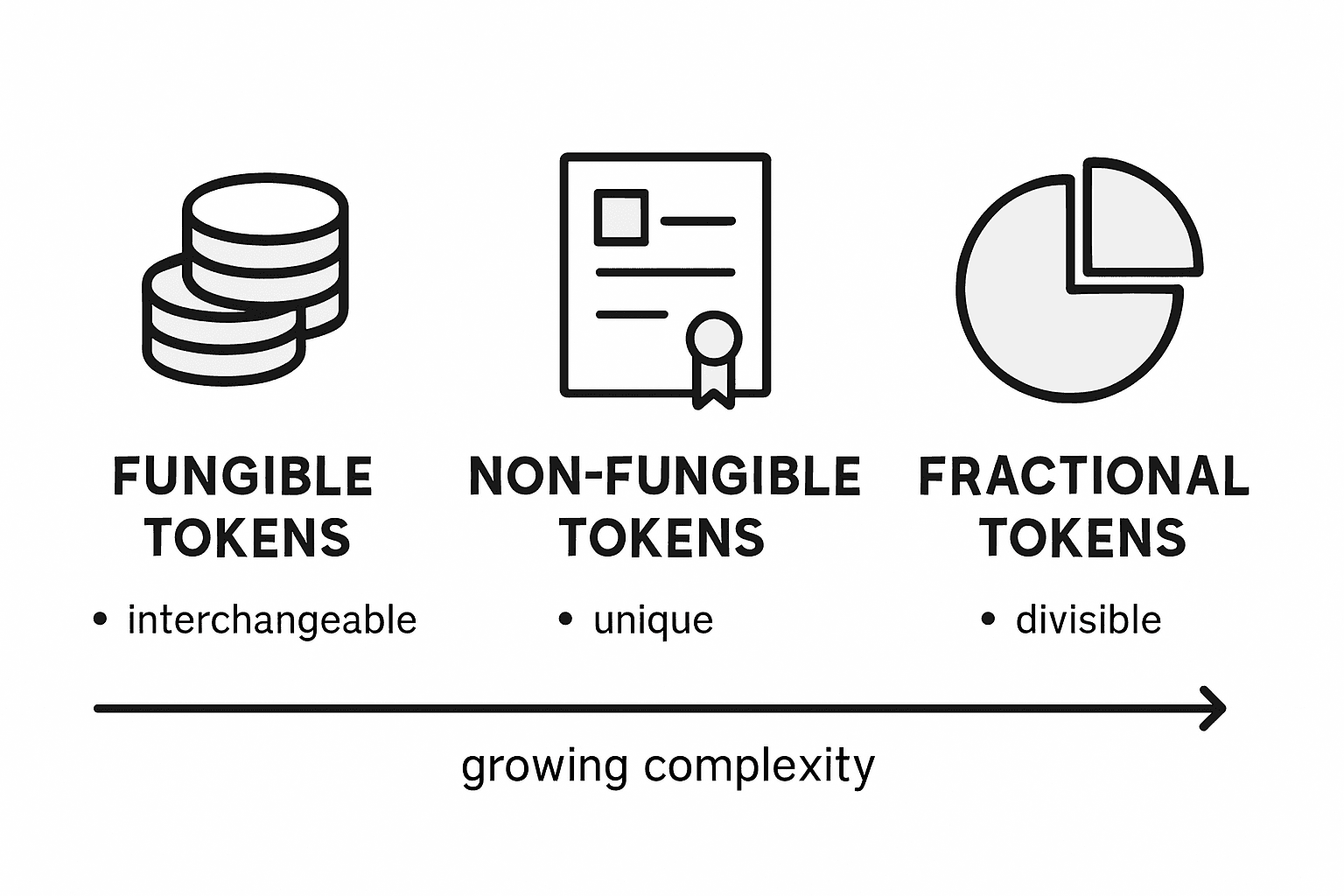 FUNGIBLE TOKENS

• interchangeable

NON-FUNGIBLE TOKENS

• unique

FRACTIONAL TOKENS

• divisible

growing complexity