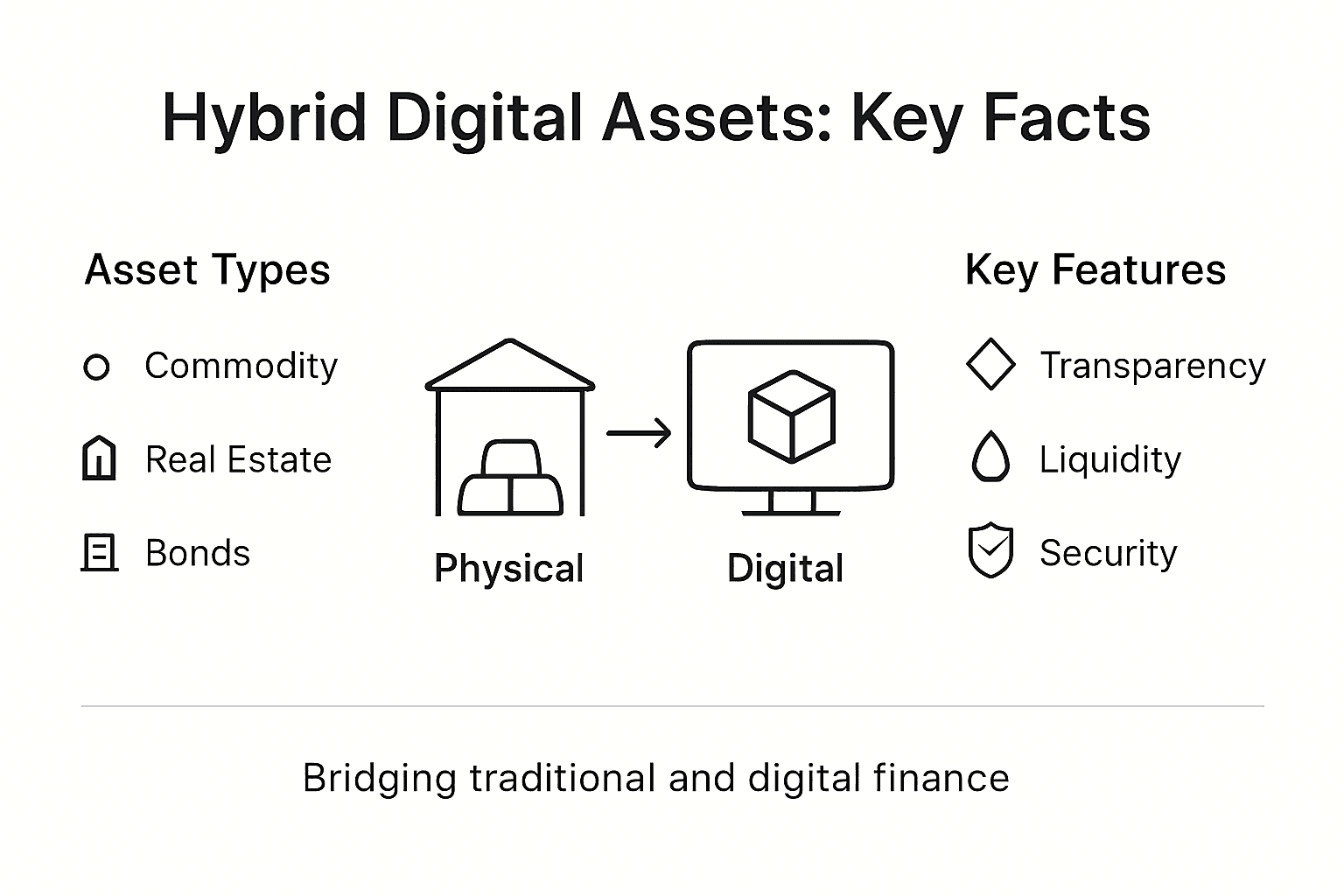 Hybrid Digital Assets: Key Facts

Asset Types

Commodity

Real Estate

Bonds

Physical

Digital

Key Features

Transparency

Liquidity

Security

Bridging traditional and digital finance