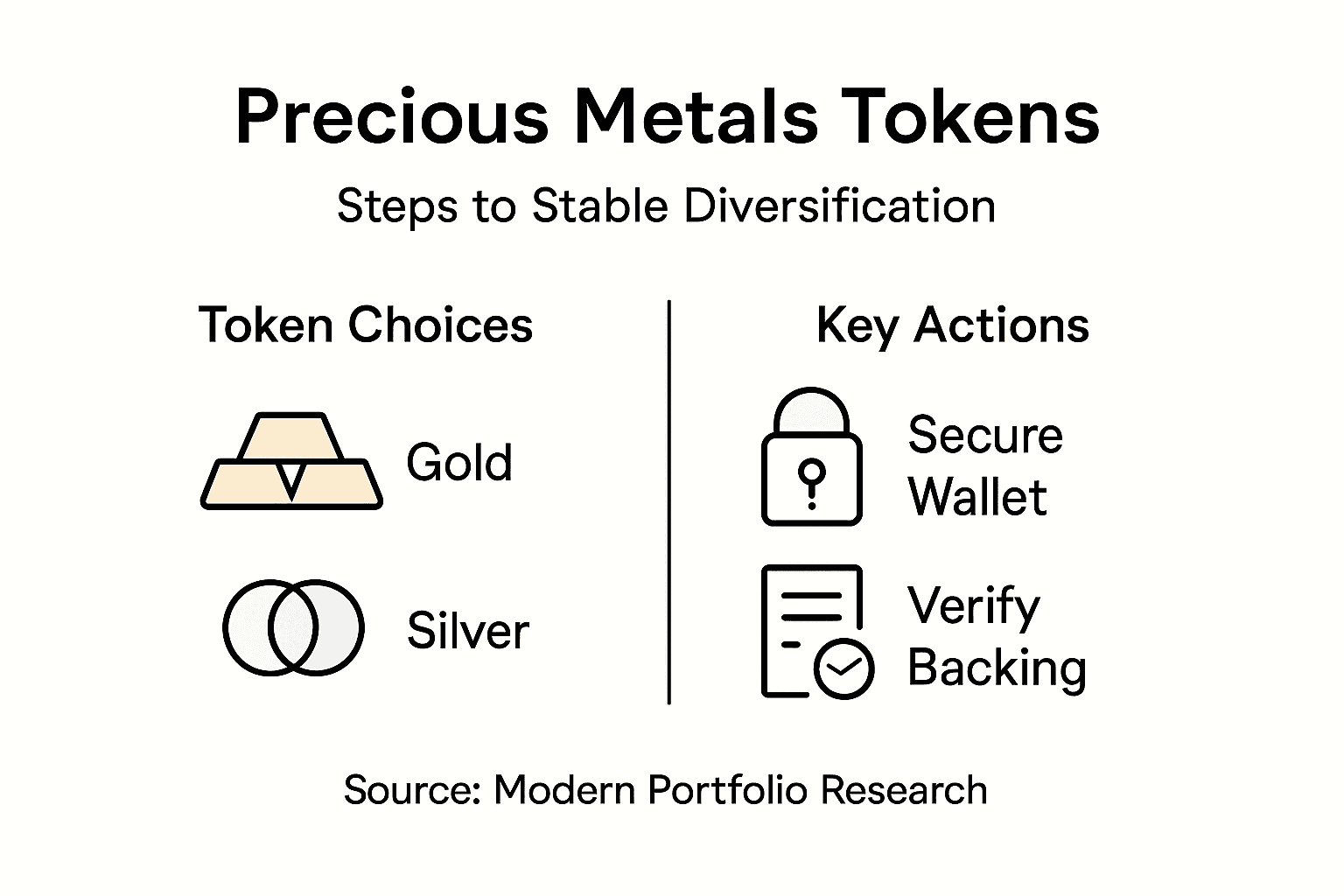 Precious Metals Tokens

Steps to Stable Diversification

Token Choices

Gold

Silver

Key Actions

Secure Wallet

Verify Backing

Source: Modern Portfolio Research