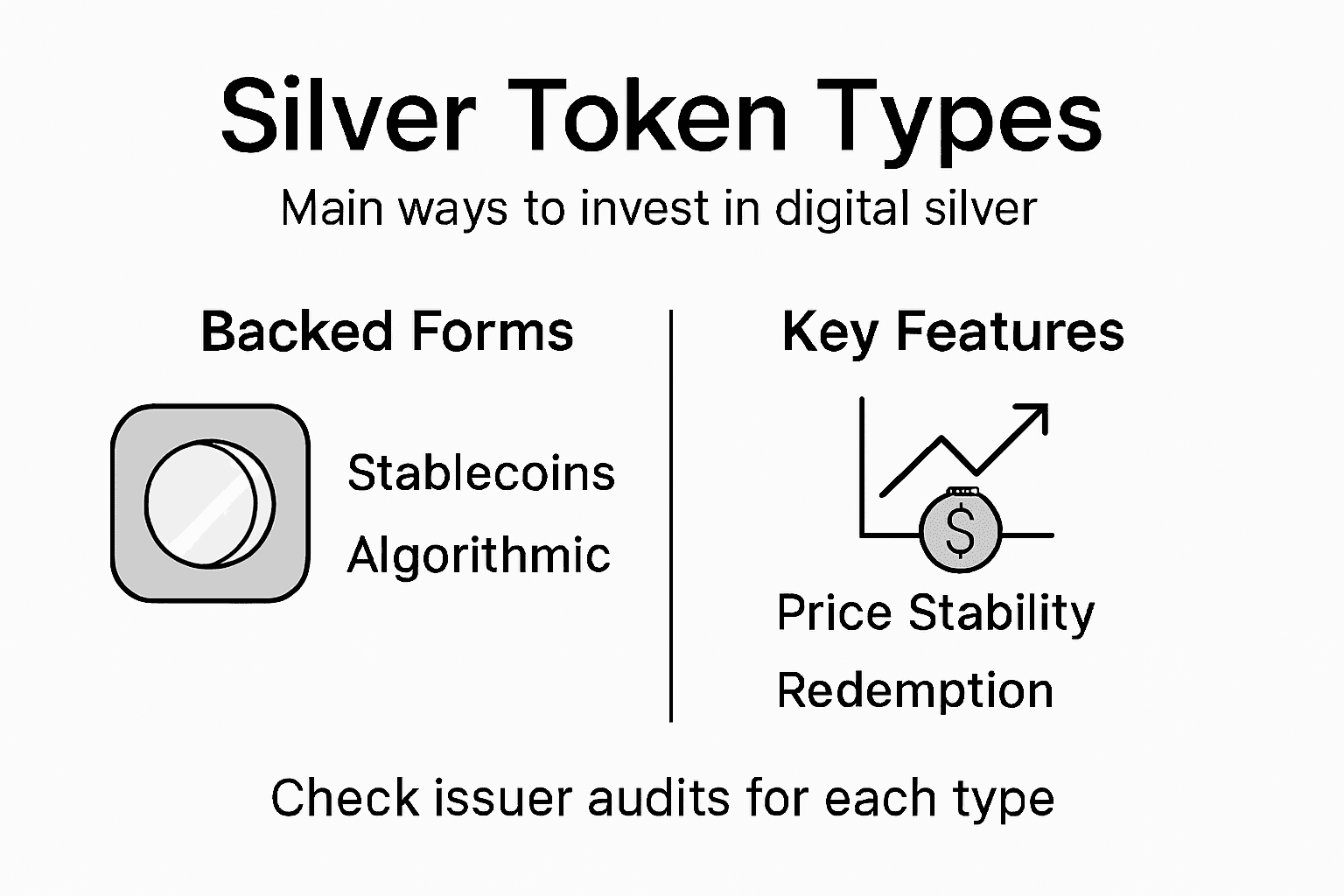 Silver Token Types

Main ways to invest in digital silver

Backed Forms

Stablecoins

Algorithmic

Key Features

$

Price Stability

Redemption

Check issuer audits for each type