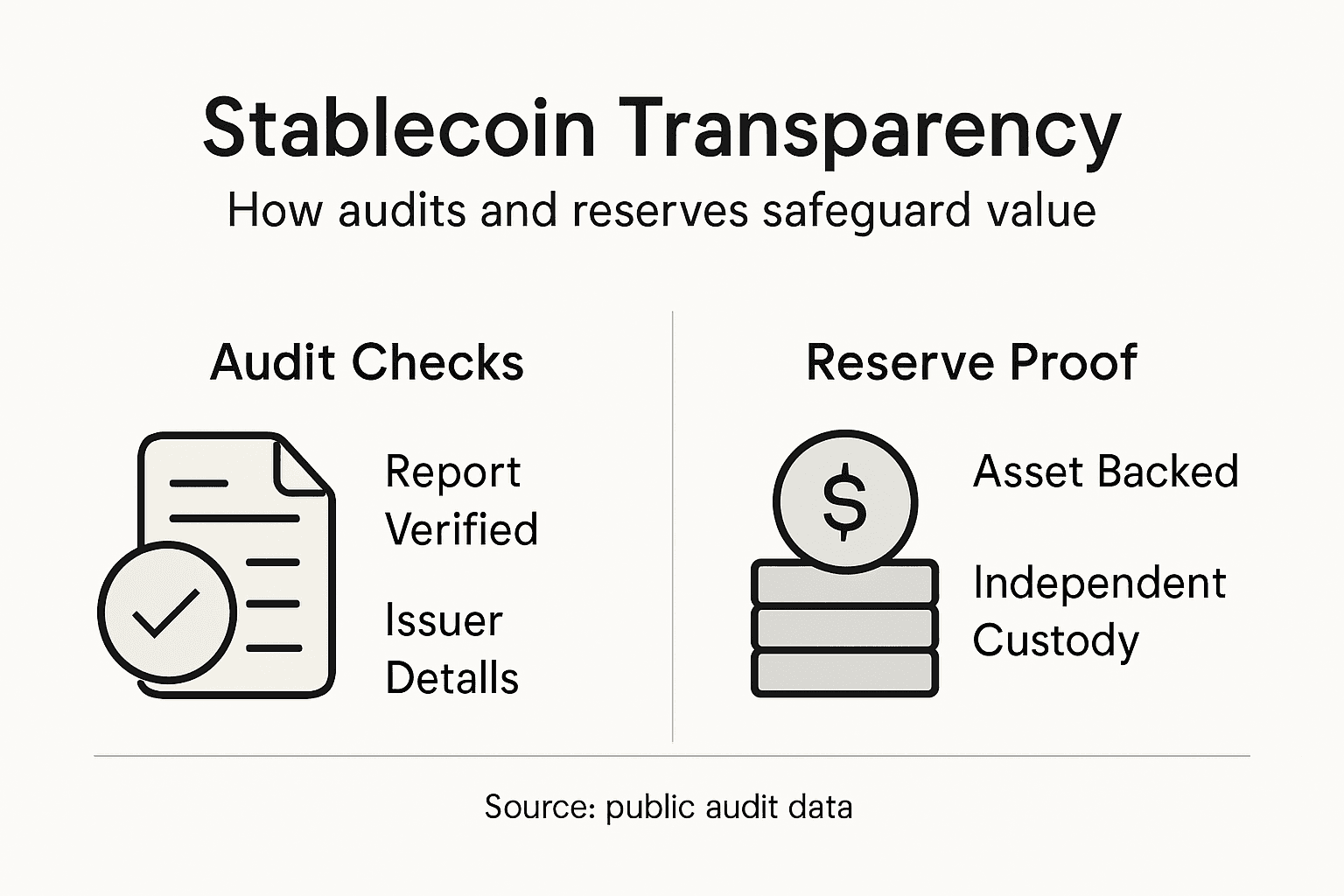 Stablecoin Transparency
How audits and reserves safeguard value

Audit Checks

Report Verified

Issuer Detalls

Reserve Proof

$

Asset Backed

Independent Custody

Source: public audit data