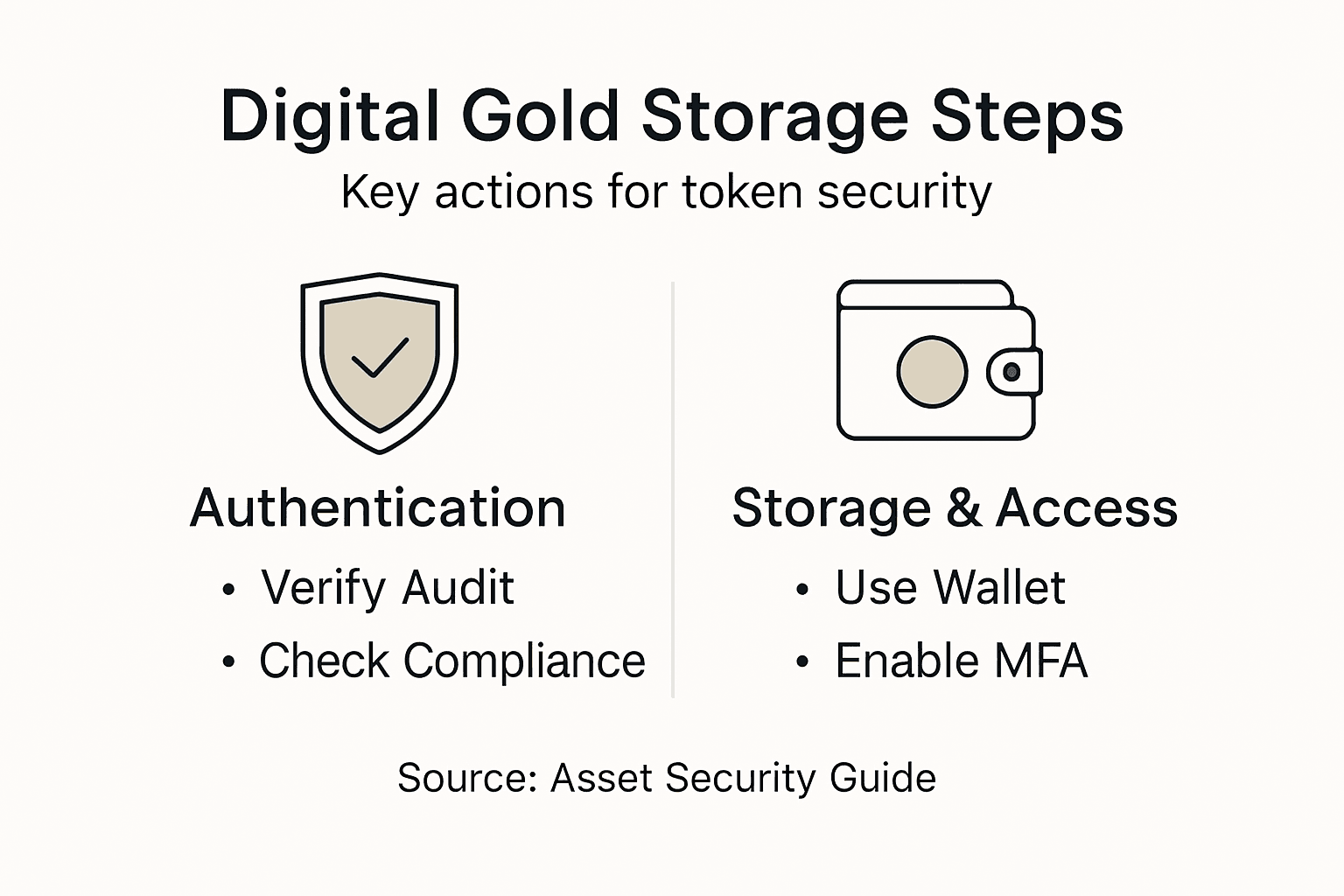 Digital Gold Storage Steps

Key actions for token security

Authentication
• Verify Audit
• Check Compliance

Storage & Access
• Use Wallet
• Enable MFA

Source: Asset Security Guide