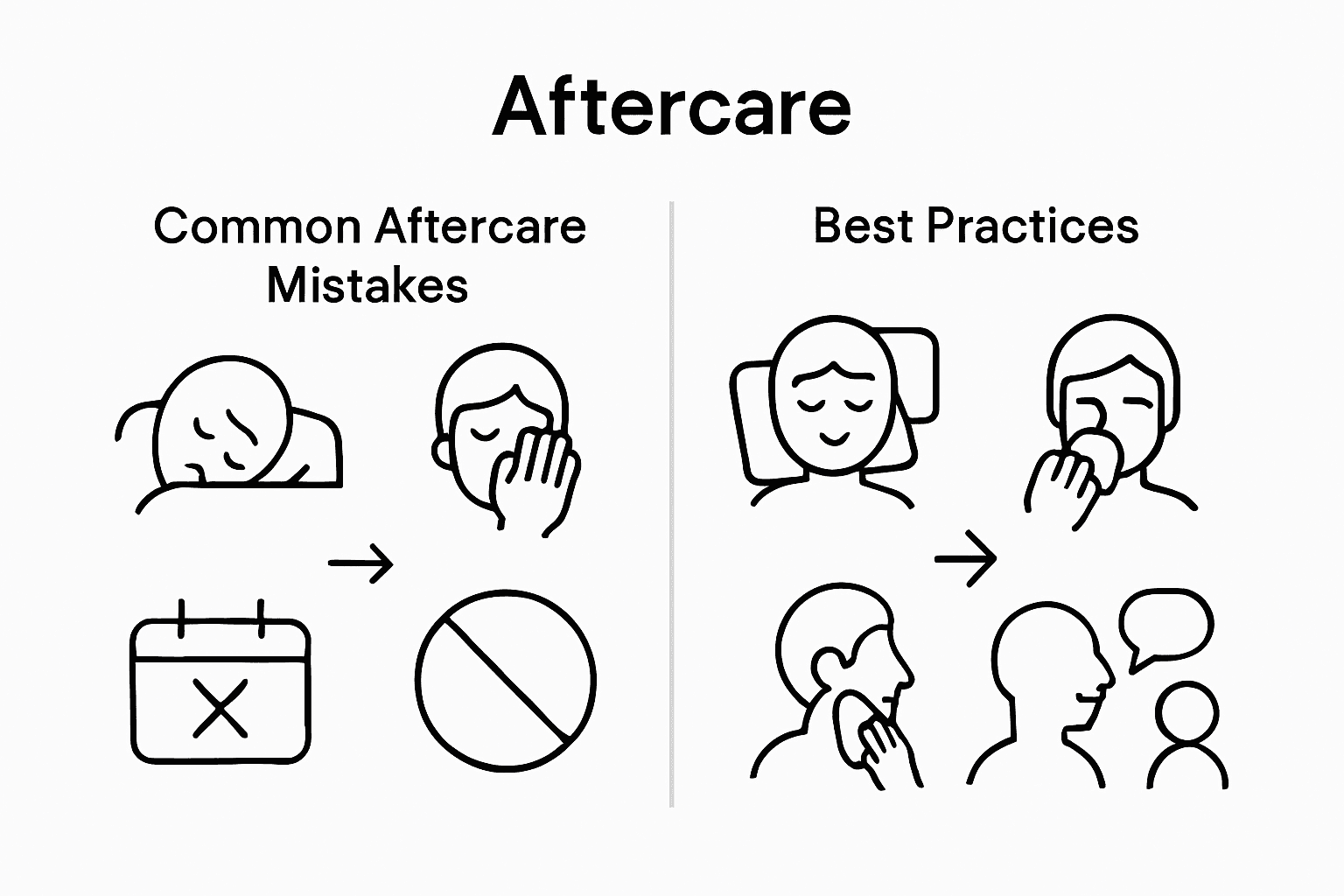 Aftercare

Common Aftercare Mistakes

Best Practices