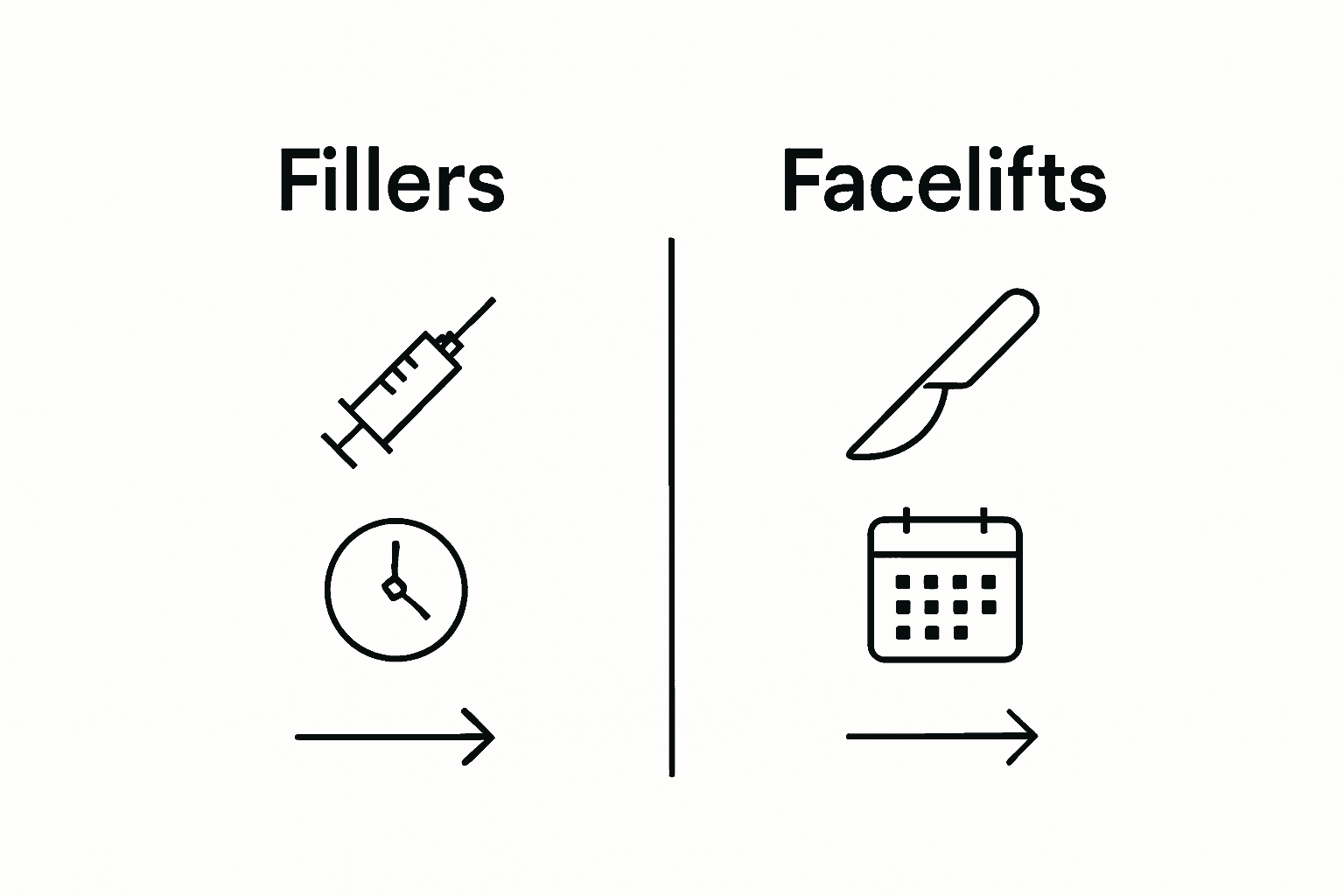 Fillers

Facelifts