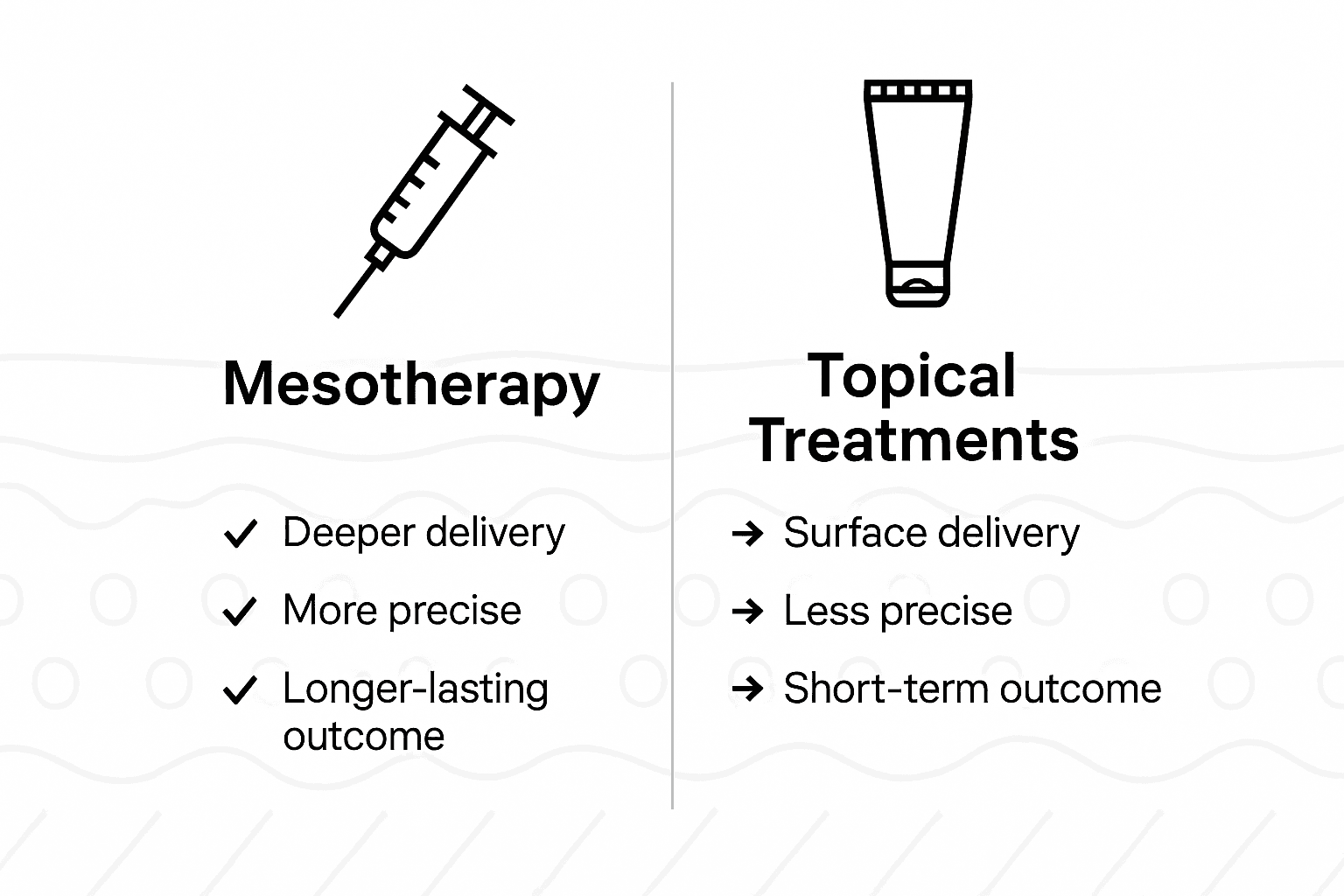 Mesotherapy

✓ Deeper delivery
✓ More precise
✓ Longer-lasting outcome

Topical Treatments

→ Surface delivery
→ Less precise
→ Short-term outcome