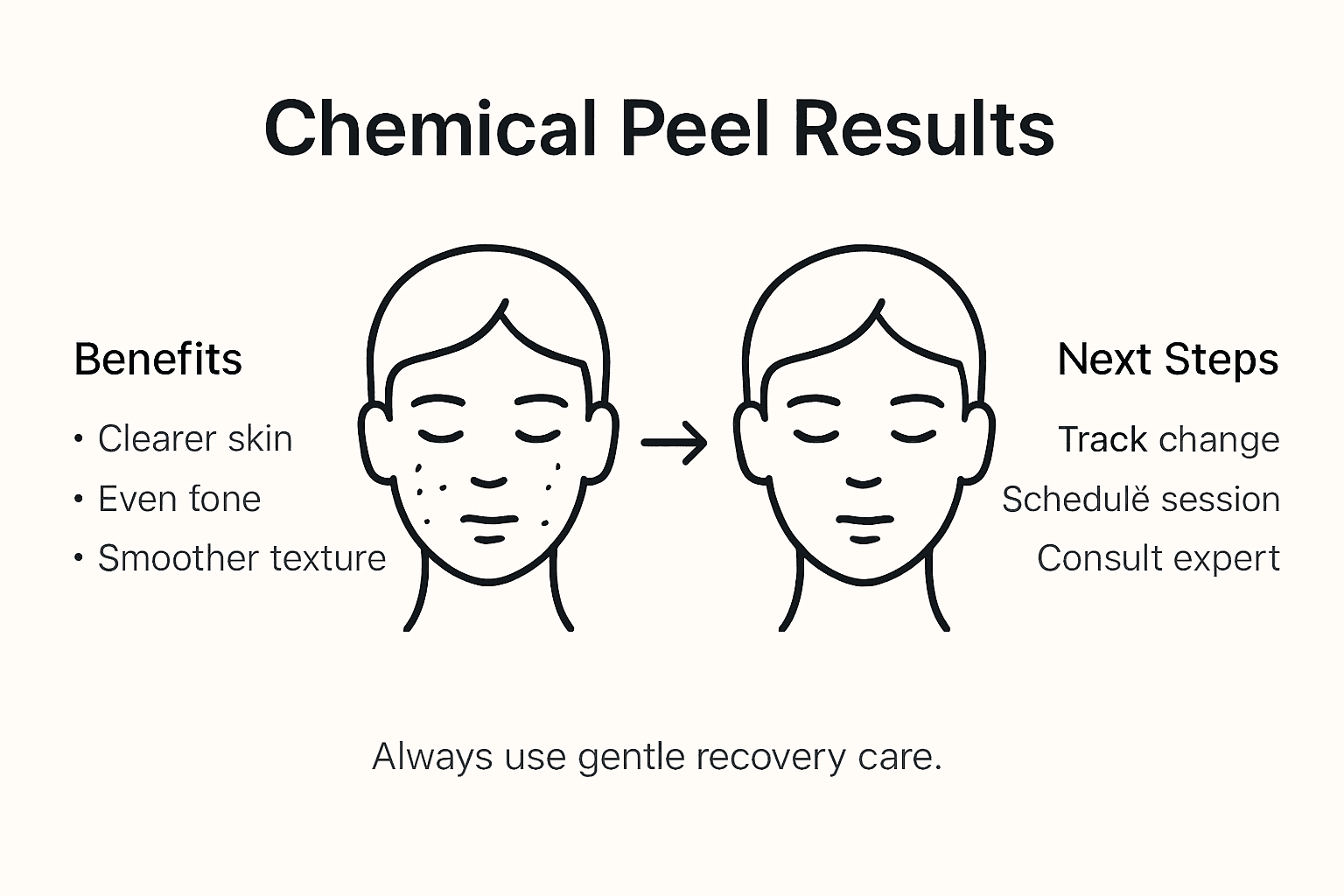 Chemical Peel Results

Benefits

• Clearer skin
• Even fone
• Smoother texture

Next Steps

Track change
Schedulĕ session
Consult expert

Always use gentle recovery care.