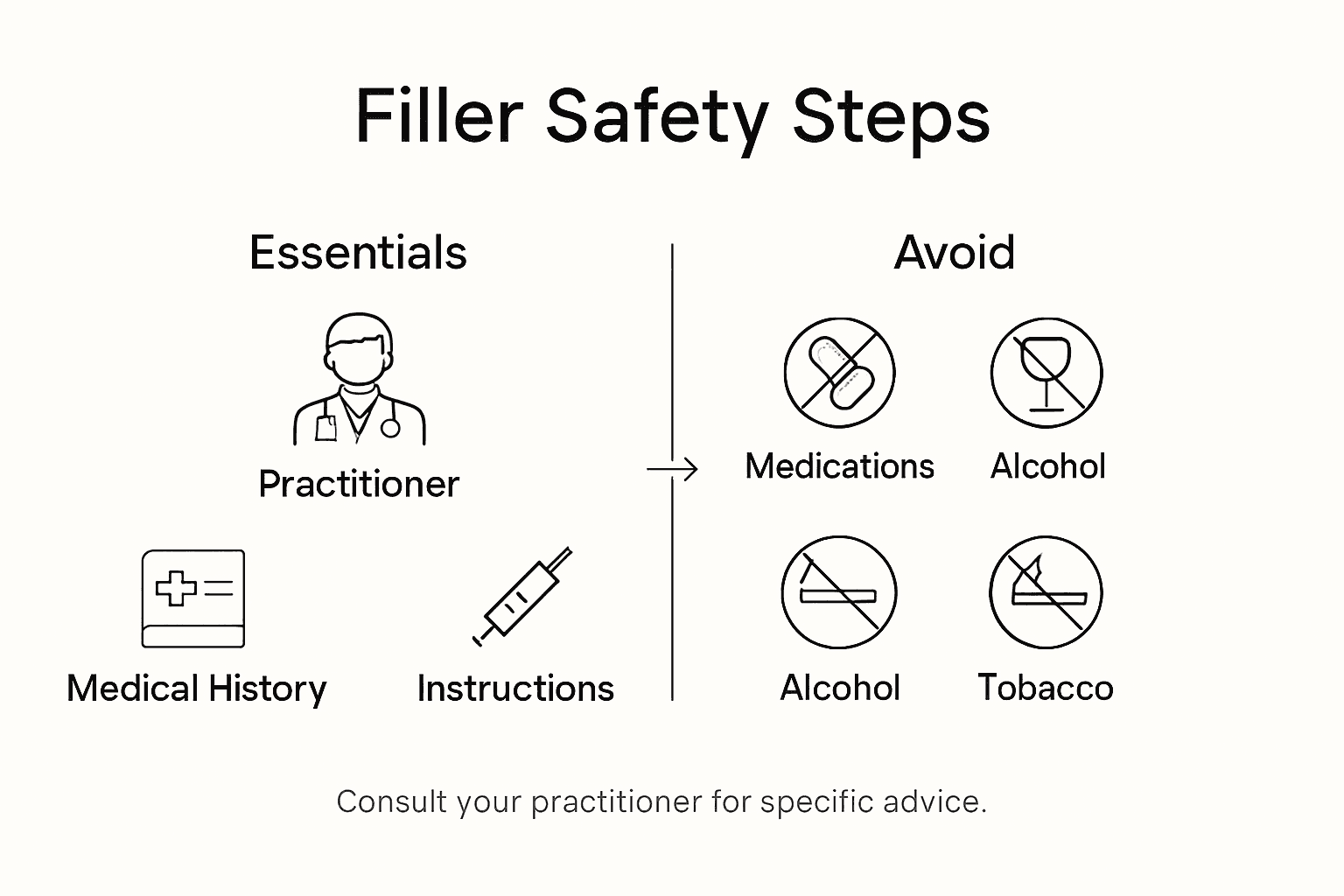 Filler Safety Steps

Essentials

Practitioner

Medical History

Instructions

Avoid

Medications

Alcohol

Alcohol

Tobacco

Consult your practitioner for specific advice.