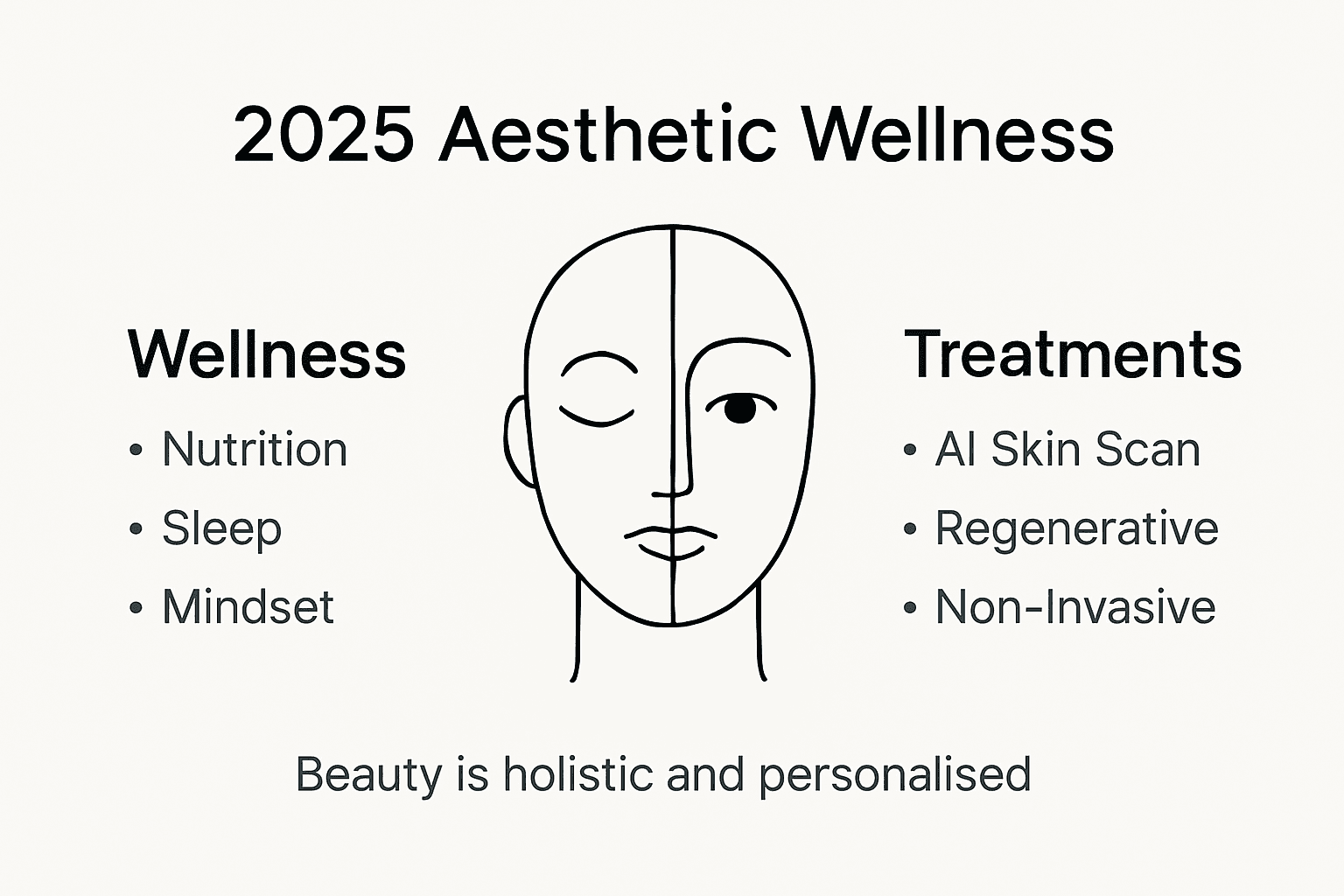 2025 Aesthetic Wellness

Wellness
• Nutrition
• Sleep
• Mindset

Treatments
• AI Skin Scan
• Regenerative
• Non-Invasive

Beauty is holistic and personalised