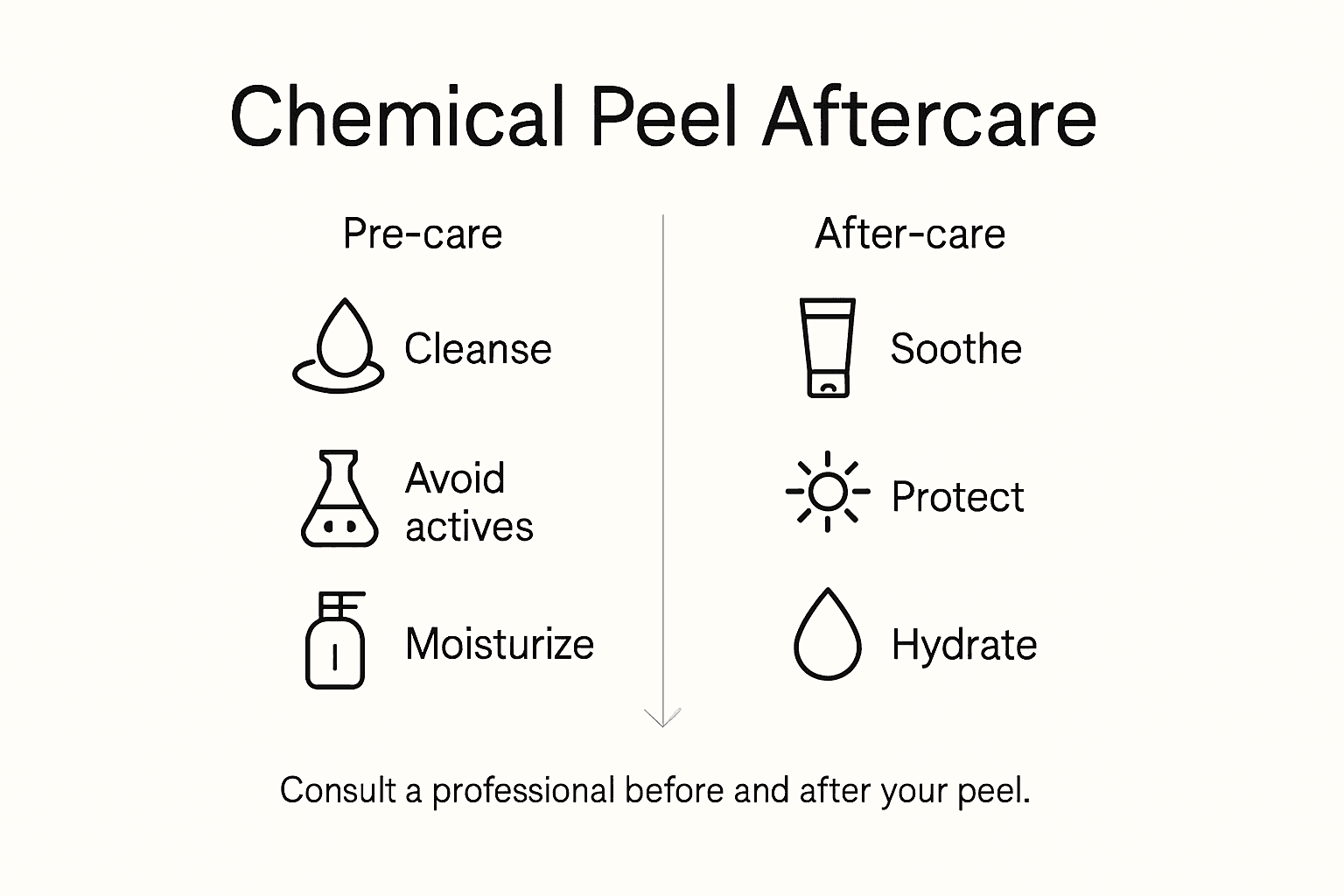 Chemical Peel Aftercare

Pre-care

Cleanse

Avoid actives

Moisturize

After-care

Soothe

Protect

Hydrate

Consult a professional before and after your peel.