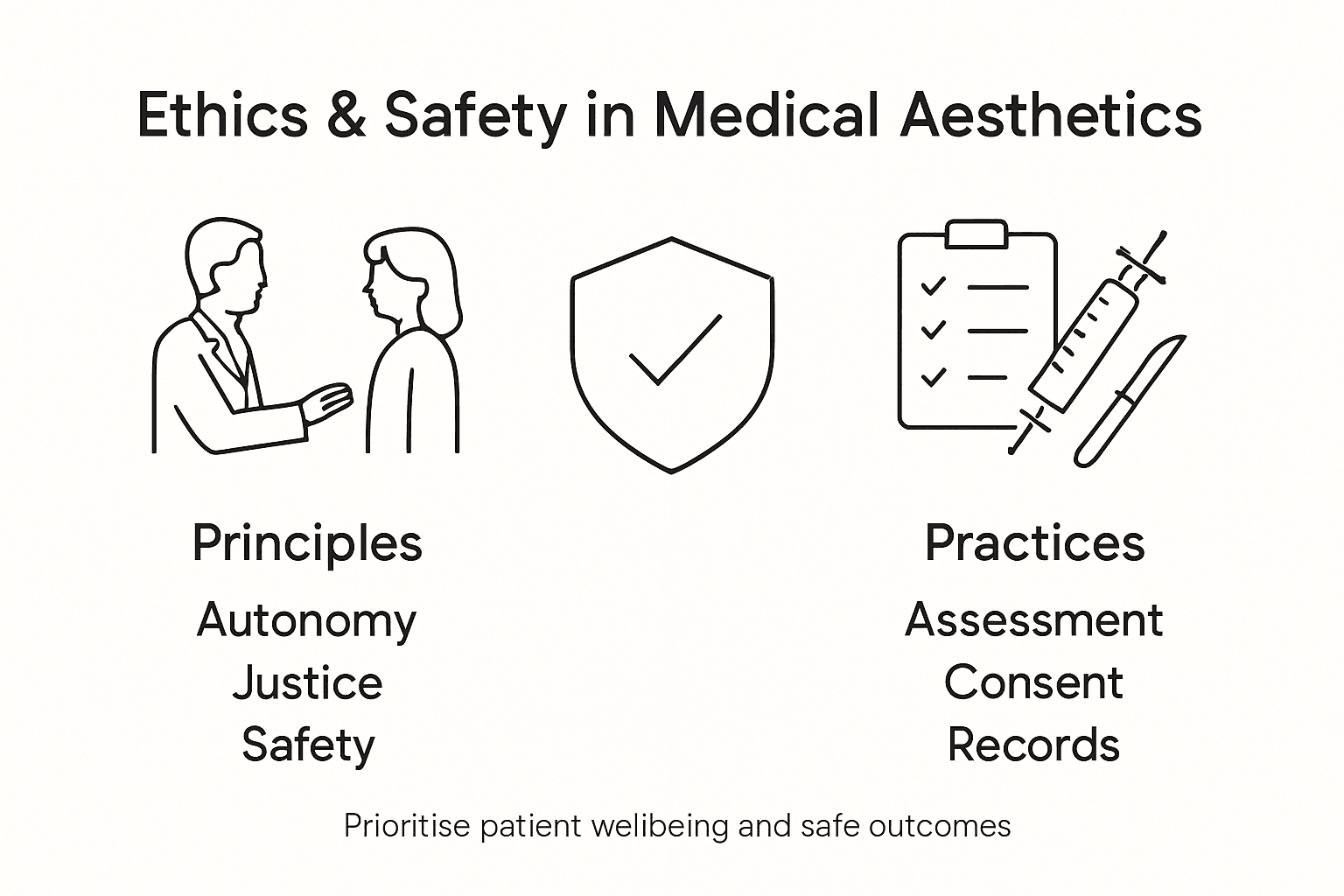 Ethics & Safety in Medical Aesthetics

Principles

Autonomy
Justice
Safety

Practices

Assessment
Consent
Records

Prioritise patient welibeing and safe outcomes