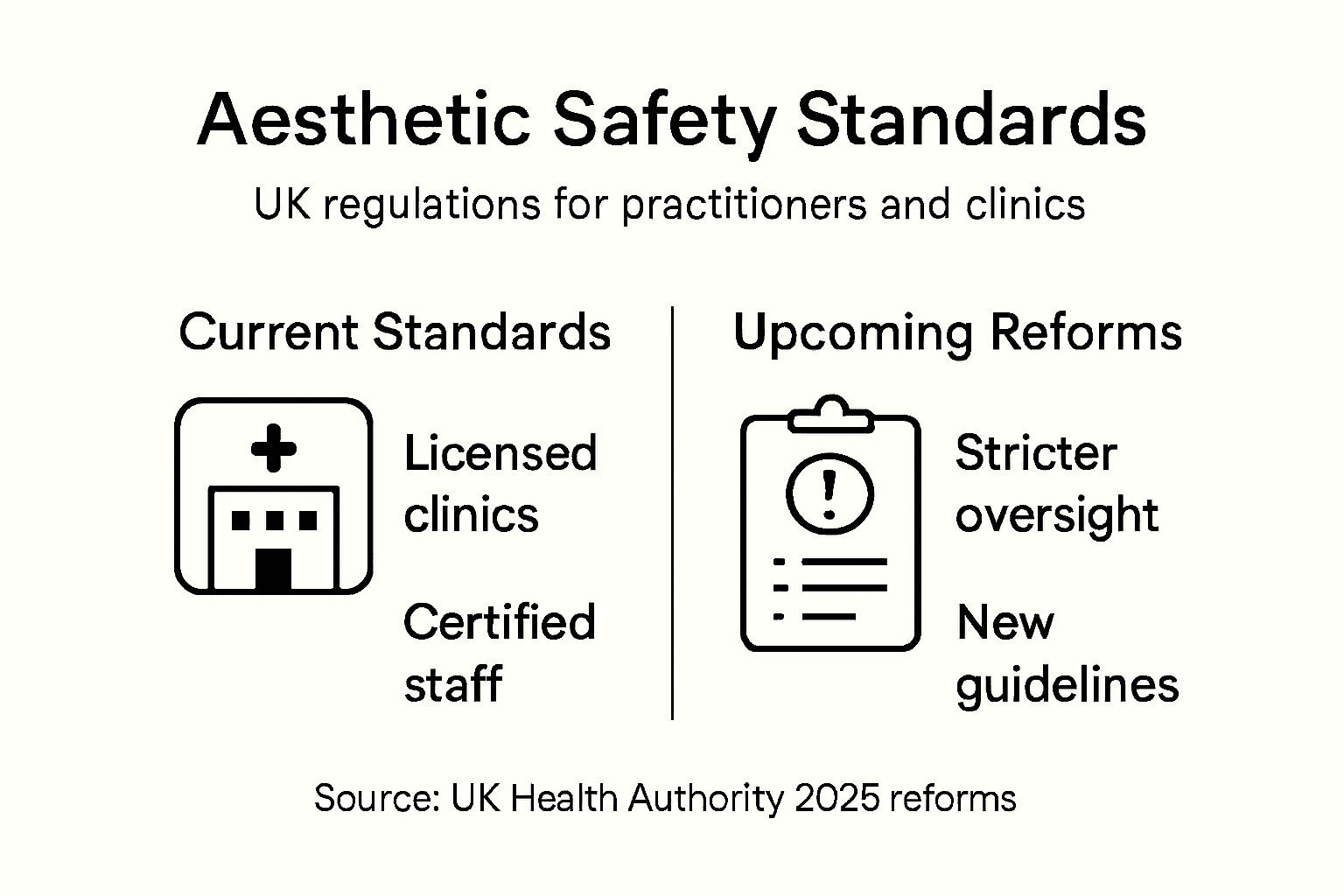 Aesthetic Safety Standards

UK regulations for practitioners and clinics

Current Standards

Licensed clinics

Certified staff

Upcoming Reforms

Stricter oversight

New guidelines

Source: UK Health Authority 2025 reforms