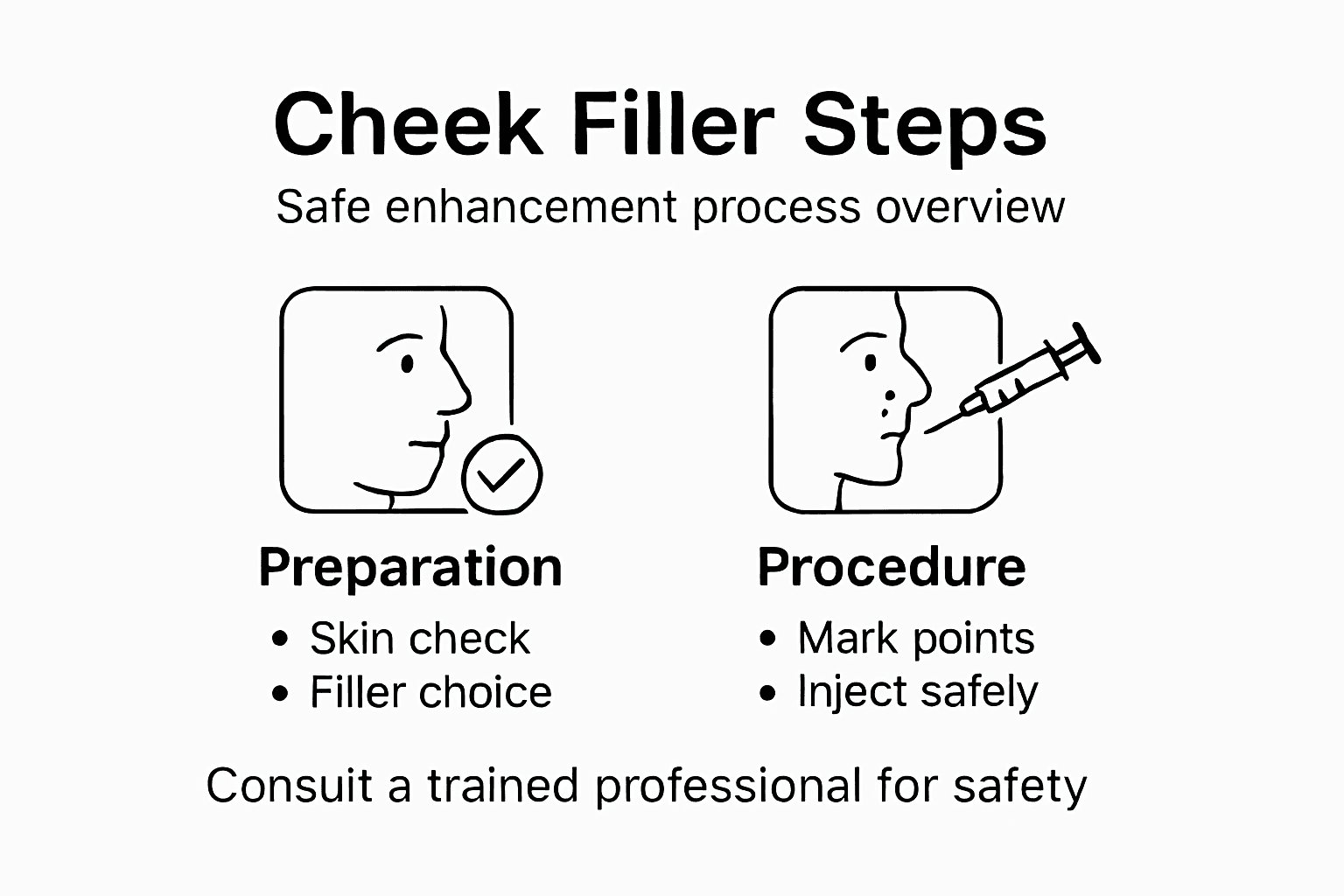 Cheek Filler Steps
Safe enhancement process overview

Preparation
• Skin check
• Filler choice

Procedure
• Mark points
• Inject safely

Consuit a trained professional for safety