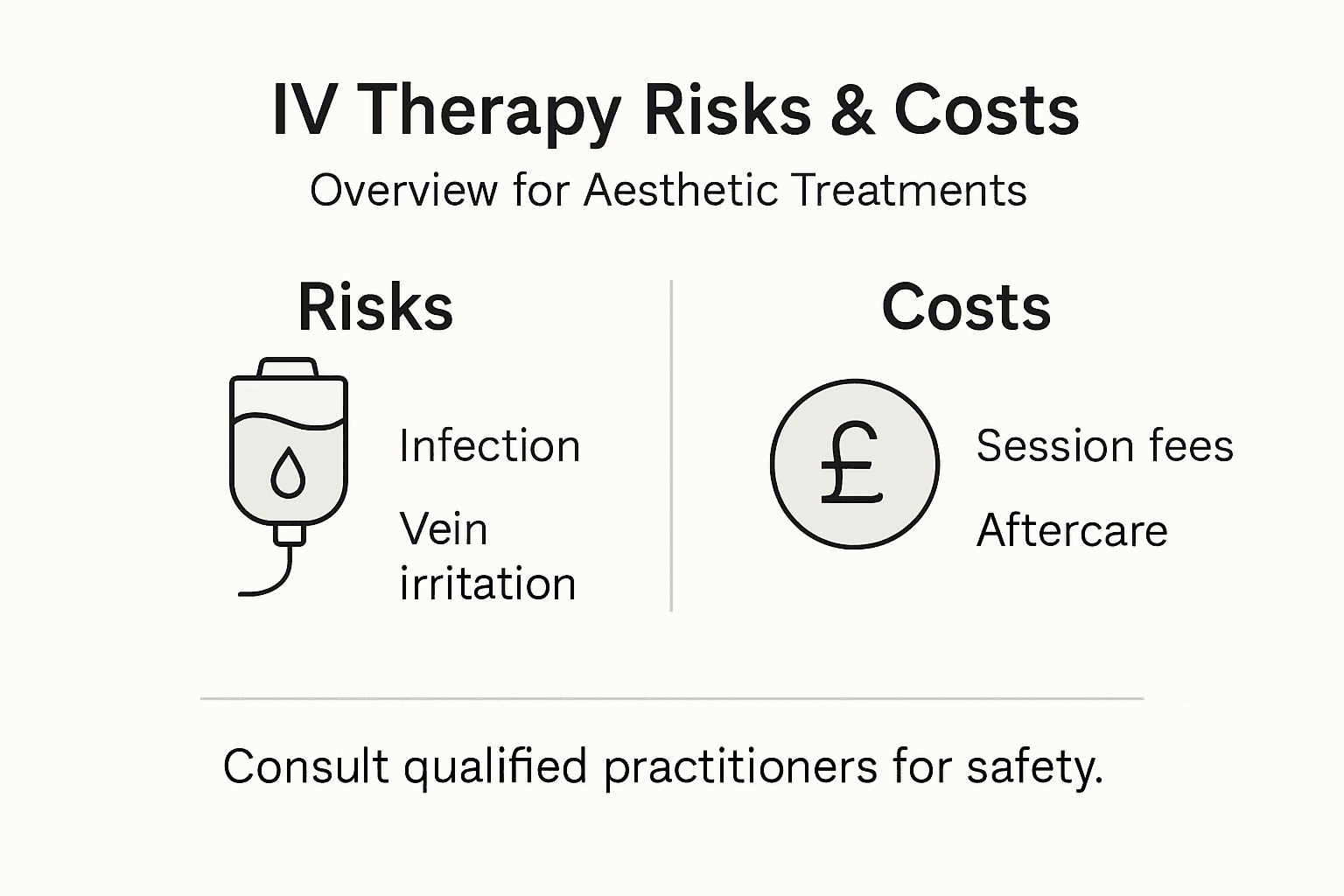 IV Therapy Risks & Costs

Overview for Aesthetic Treatments

Risks

Infection

Vein irritation

Costs

£

Session fees

Aftercare

Consult qualified practitioners for safety.