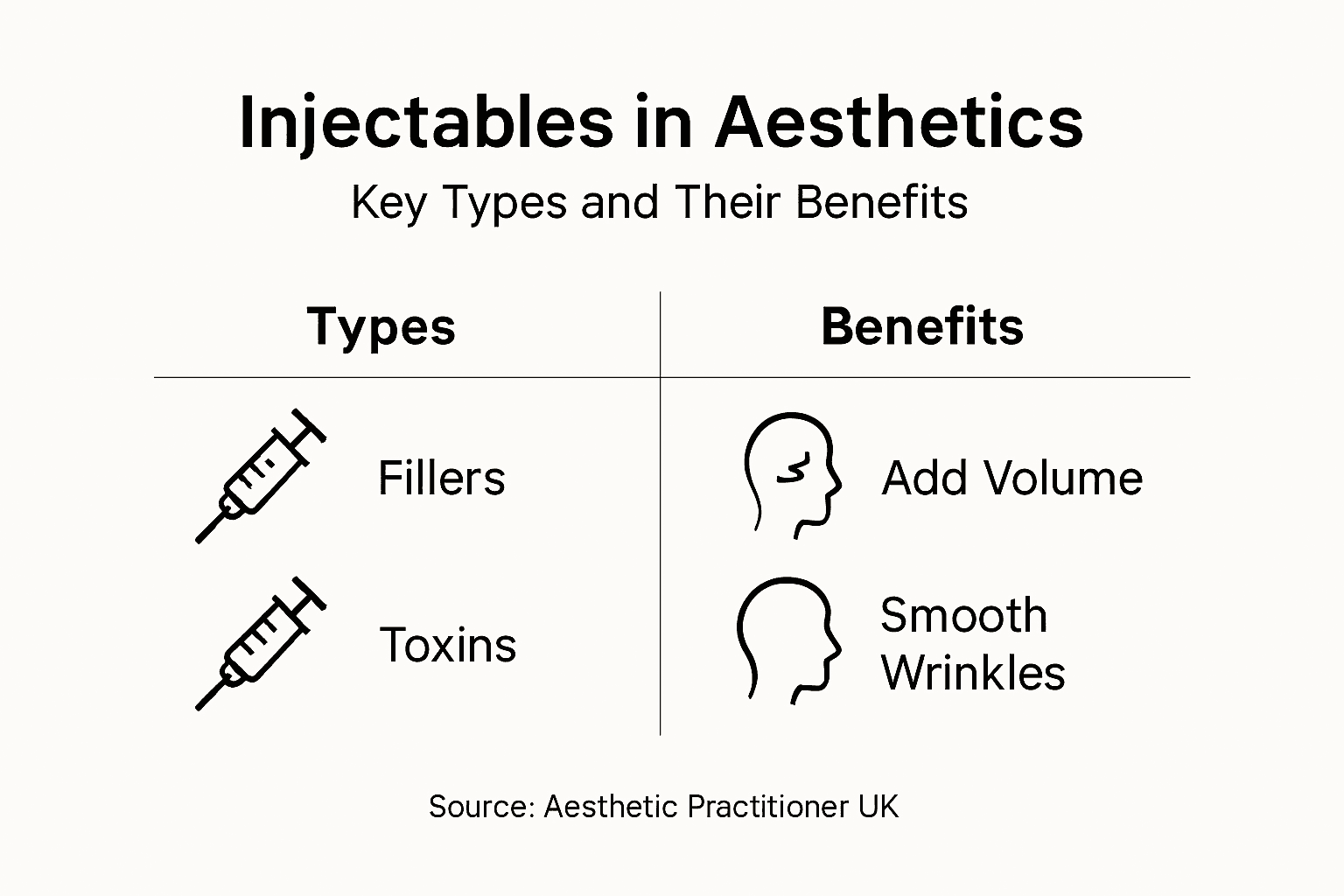 Injectables in Aesthetics

Key Types and Their Benefits

| Types | Benefits |
|---|---|
| Fillers | Add Volume |
| Toxins | Smooth Wrinkles |

Source: Aesthetic Practitioner UK