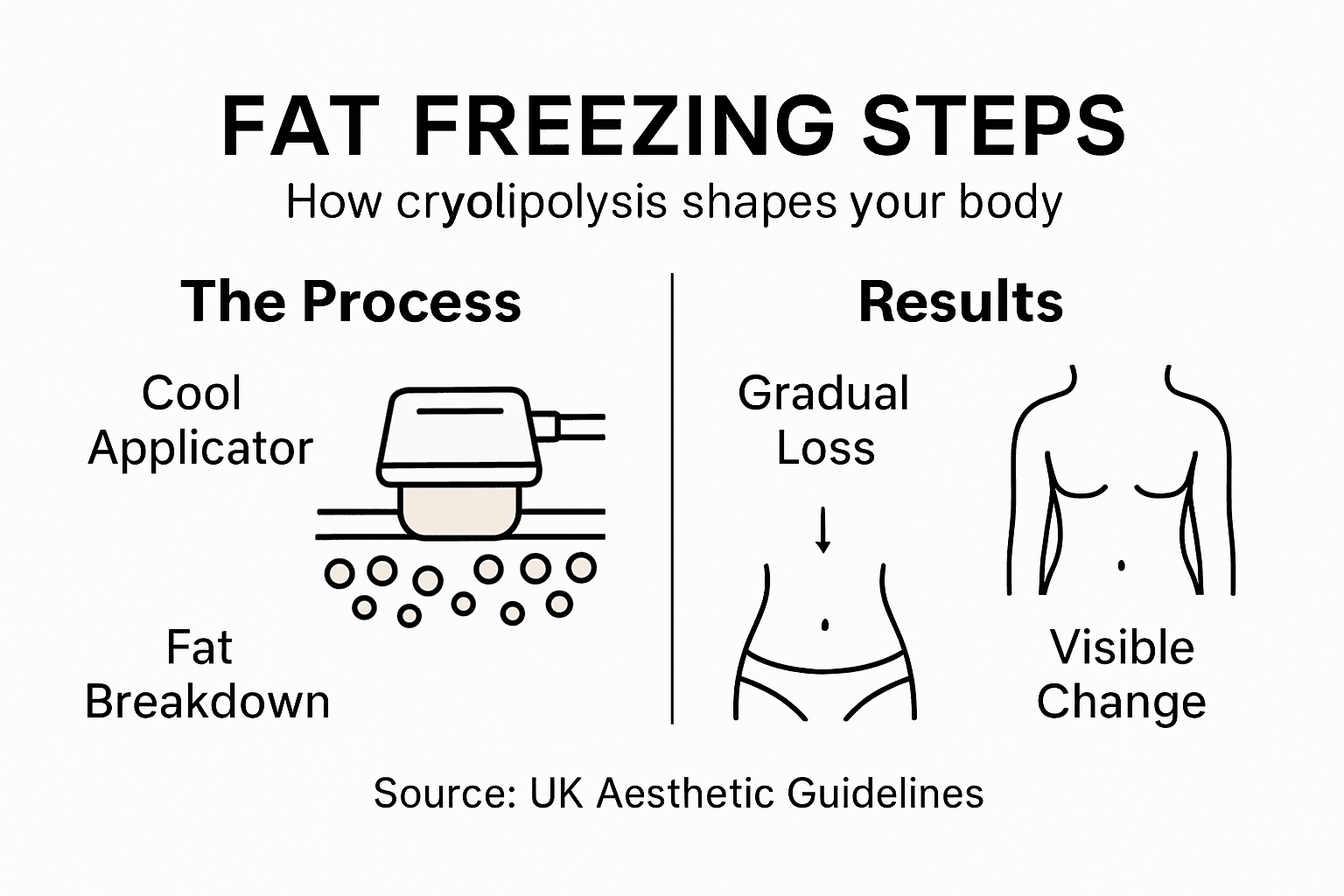 FAT FREEZING STEPS
How cryolipolysis shapes your body

The Process

Cool Applicator

Fat Breakdown

Results

Gradual Loss

Visible Change

Source: UK Aesthetic Guidelines