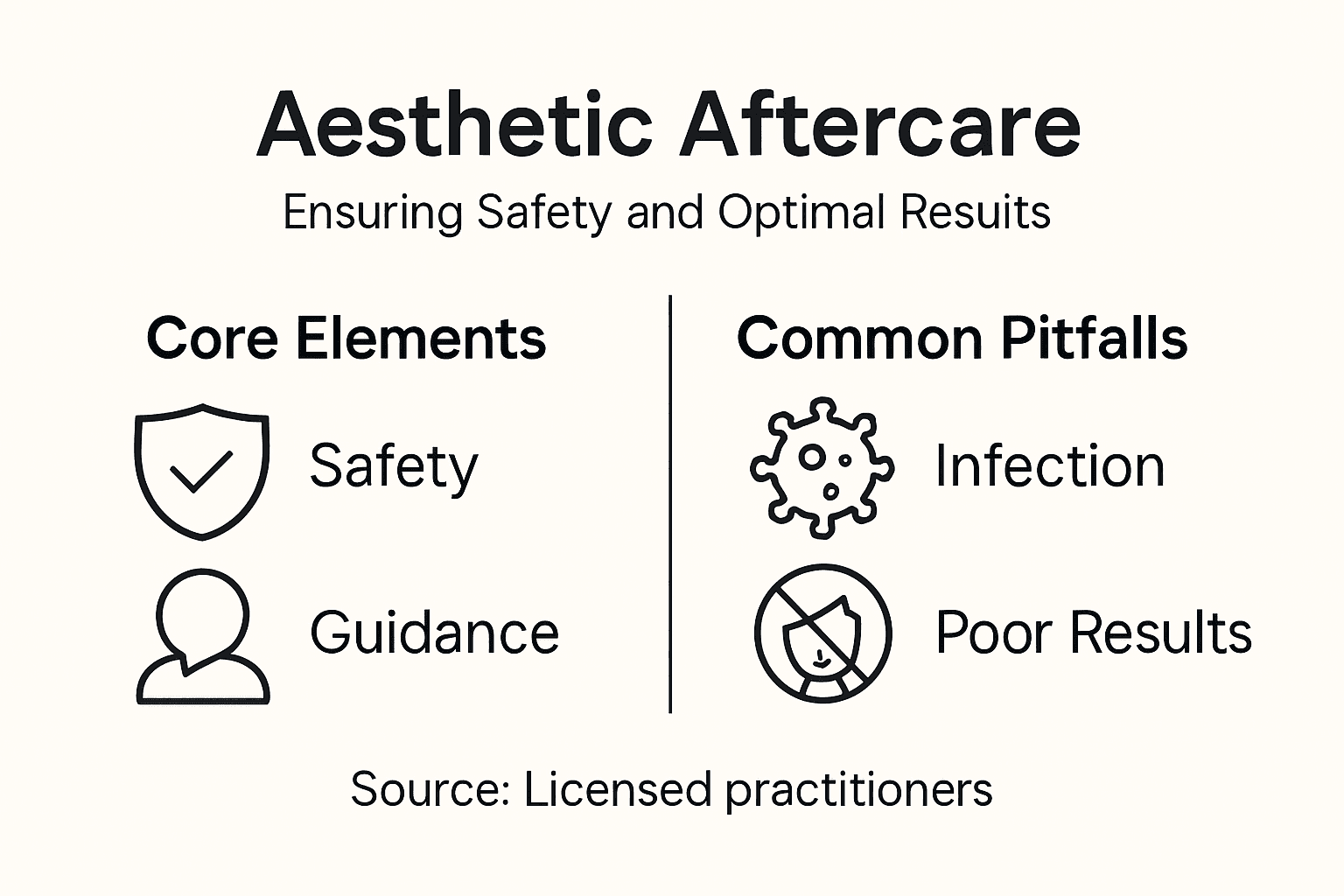 Aesthetic Aftercare

Ensuring Safety and Optimal Resuits

Core Elements

Safety

Guidance

Common Pitfalls

Infection

Poor Results

Source: Licensed practitioners