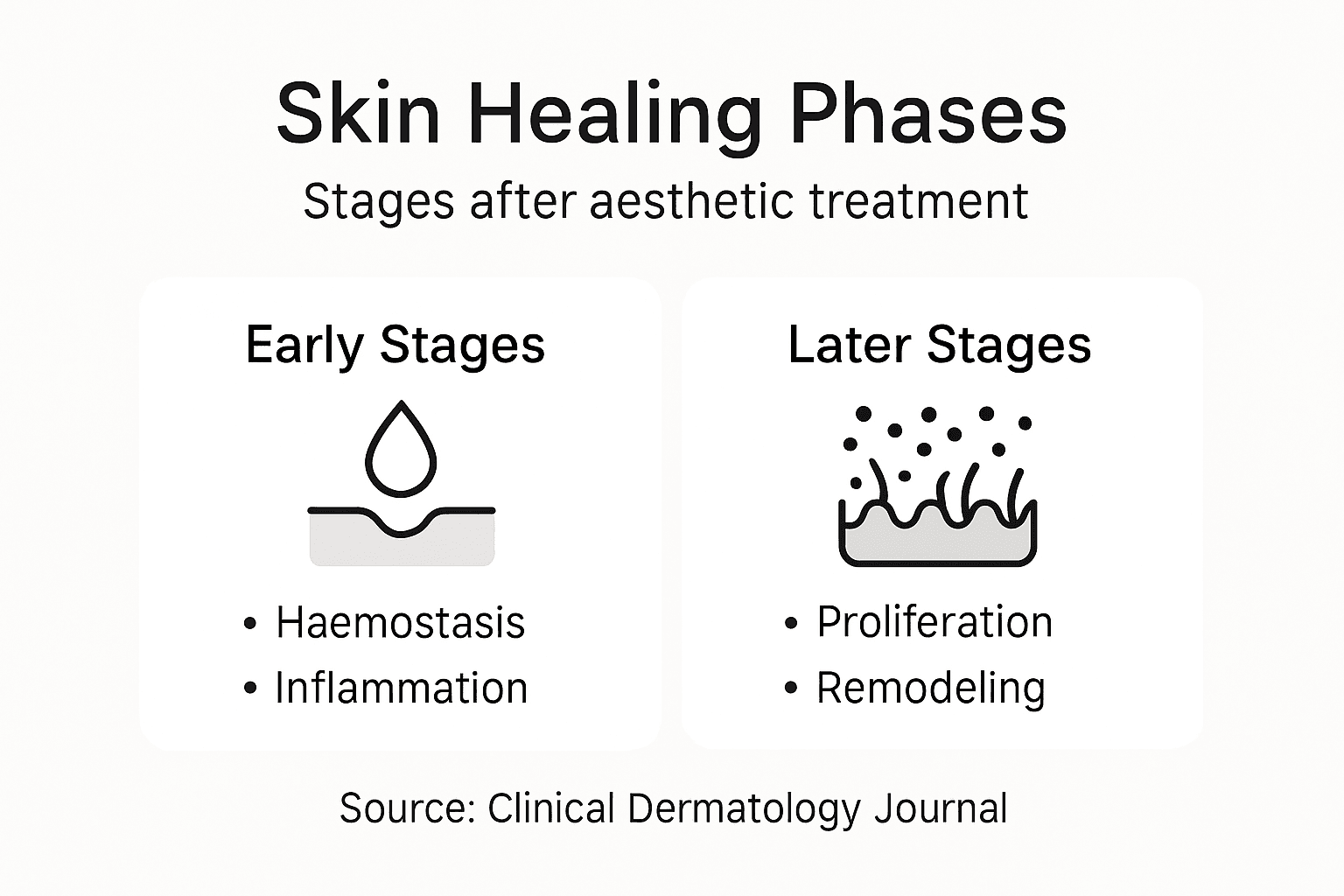 Skin Healing Phases

Stages after aesthetic treatment

Early Stages

• Haemostasis
• Inflammation

Later Stages

• Proliferation
• Remodeling

Source: Clinical Dermatology Journal