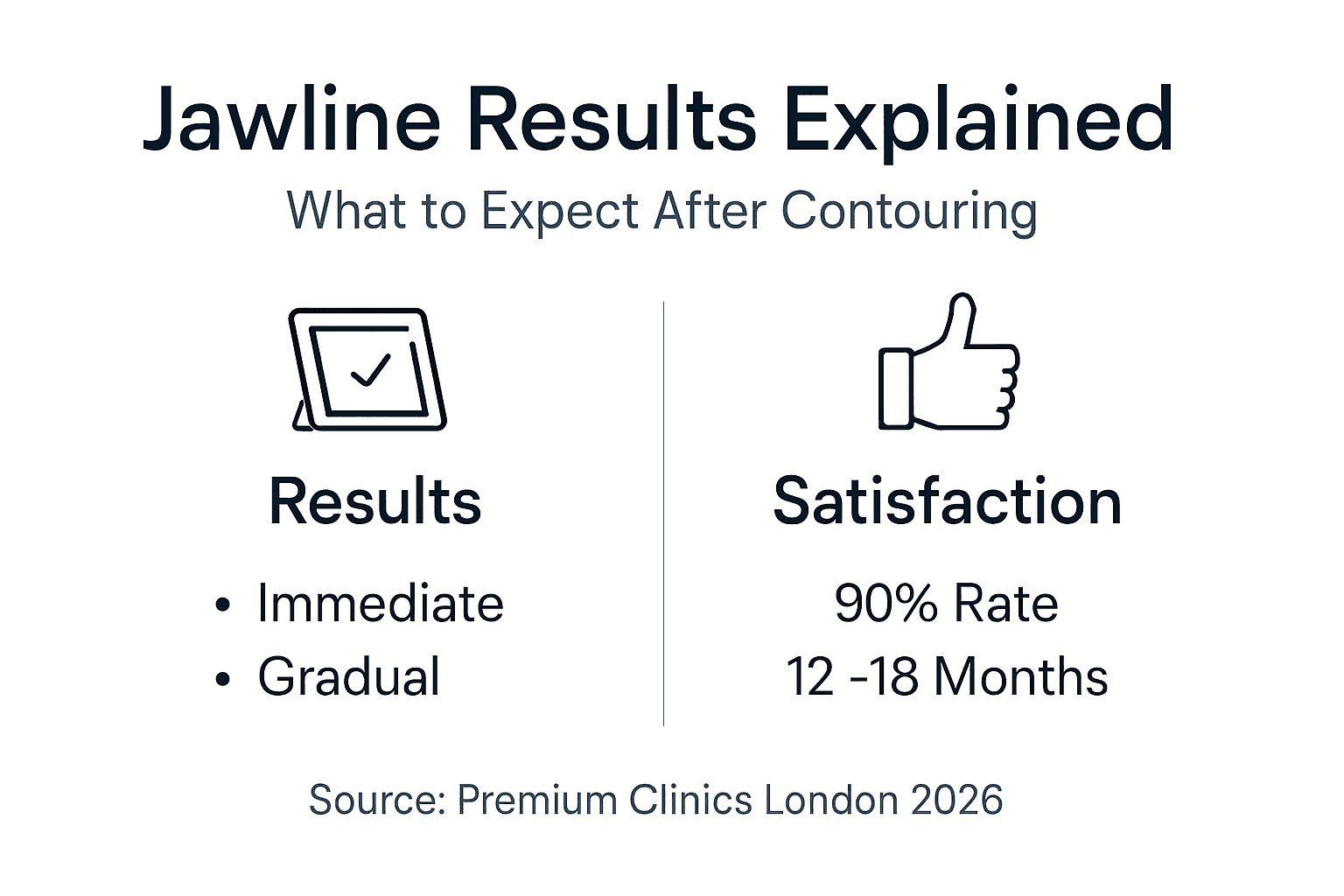 Jawline Results Explained

What to Expect After Contouring

Results

• Immediate
• Gradual

Satisfaction

90% Rate
12 -18 Months

Source: Premium Clinics London 2026