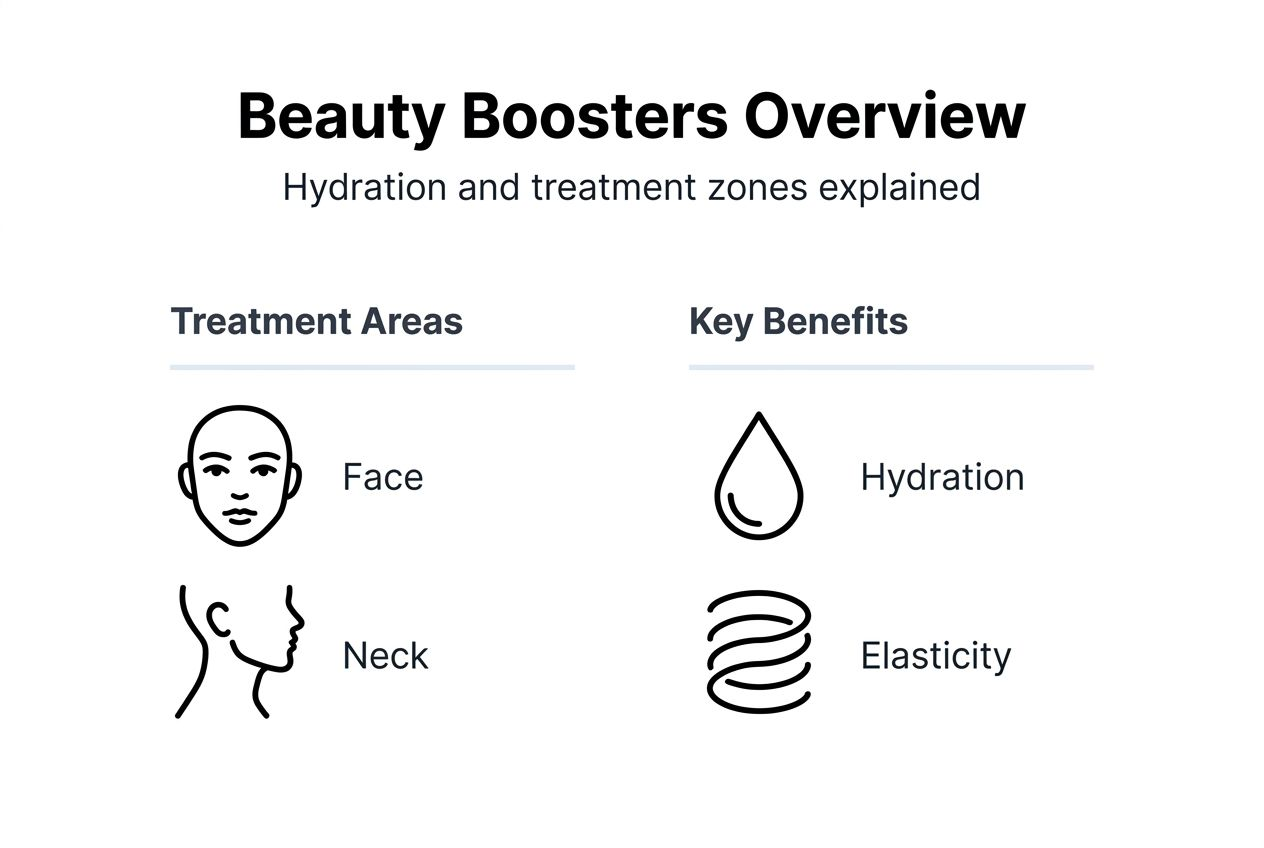 Beauty Boosters Overview

Hydration and treatment zones explained

Treatment Areas

Face

Neck

Key Benefits

Hydration

Elasticity