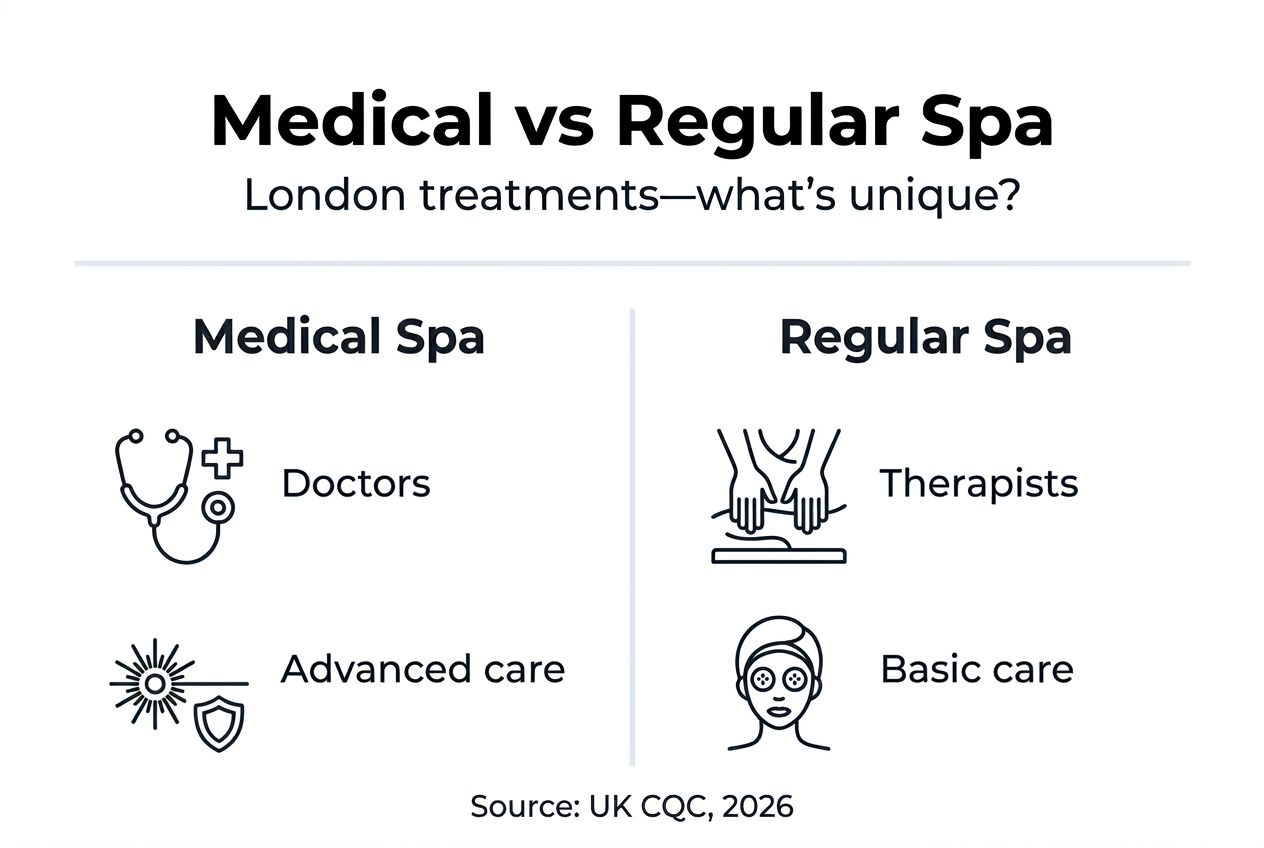 Medical vs Regular Spa
London treatments—what's unique?

Medical Spa

Doctors

Advanced care

Regular Spa

Therapists

Basic care

Source: UK CQC, 2026