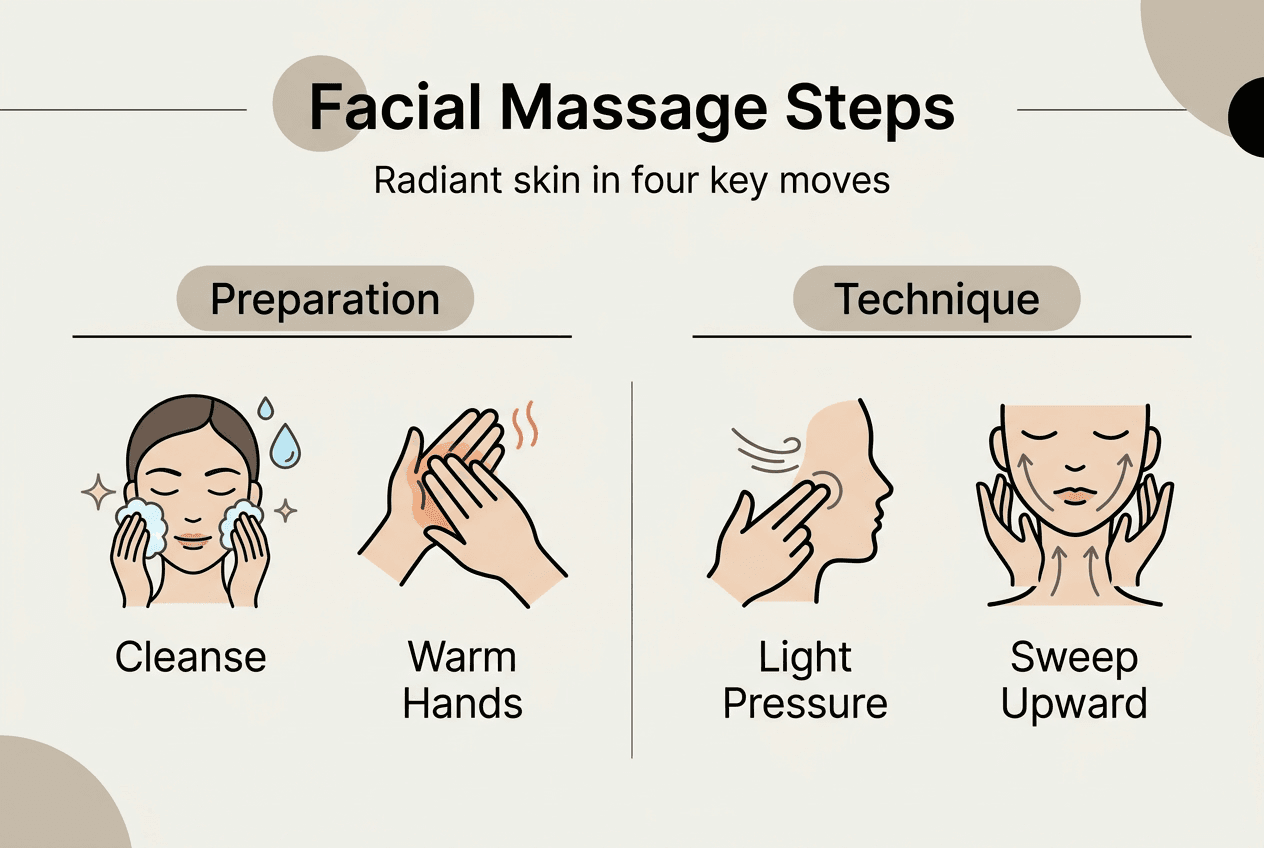 Facial Massage Steps

Radiant skin in four key moves

Preparation

Cleanse

Warm Hands

Technique

Light Pressure

Sweep Upward