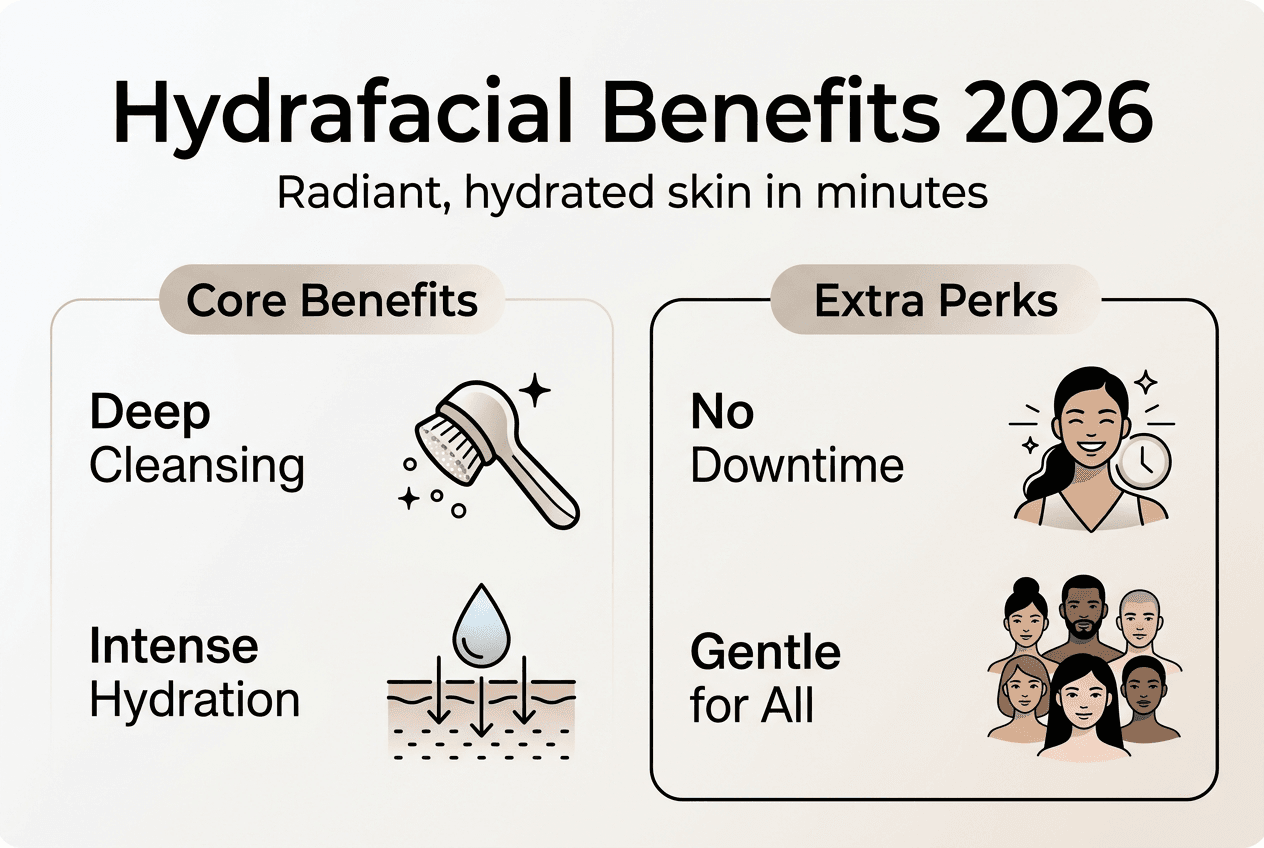 Hydrafacial Benefits 2026

Radiant, hydrated skin in minutes

Core Benefits

Deep Cleansing

Intense Hydration

Extra Perks

No Downtime

Gentle for All