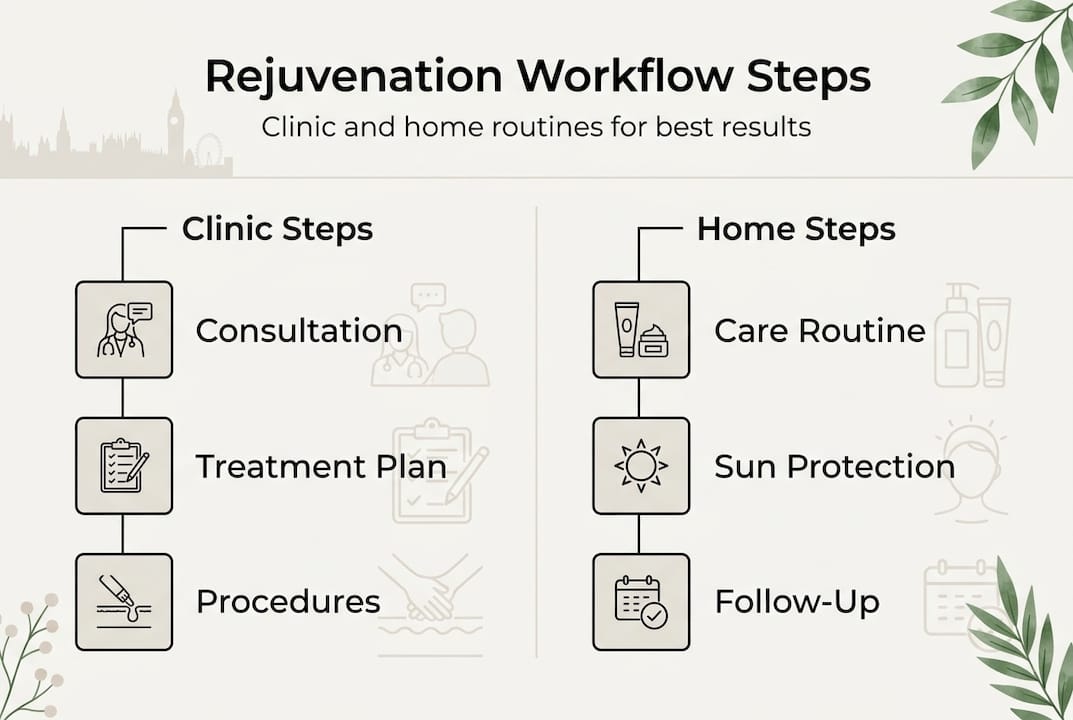 Rejuvenation Workflow Steps

Clinic and home routines for best results

Clinic Steps

Consultation

Treatment Plan

Procedures

Home Steps

Care Routine

Sun Protection

Follow-Up