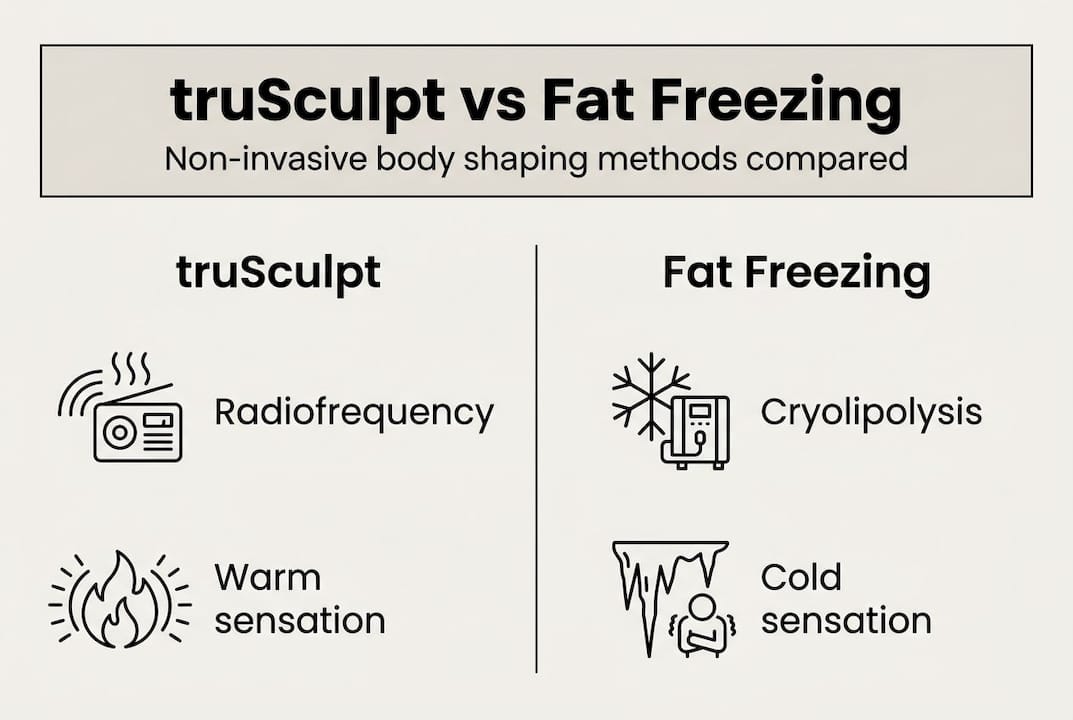 truSculpt vs Fat Freezing
Non-invasive body shaping methods compared

truSculpt

Radiofrequency

Warm sensation

Fat Freezing

Cryolipolysis

Cold sensation