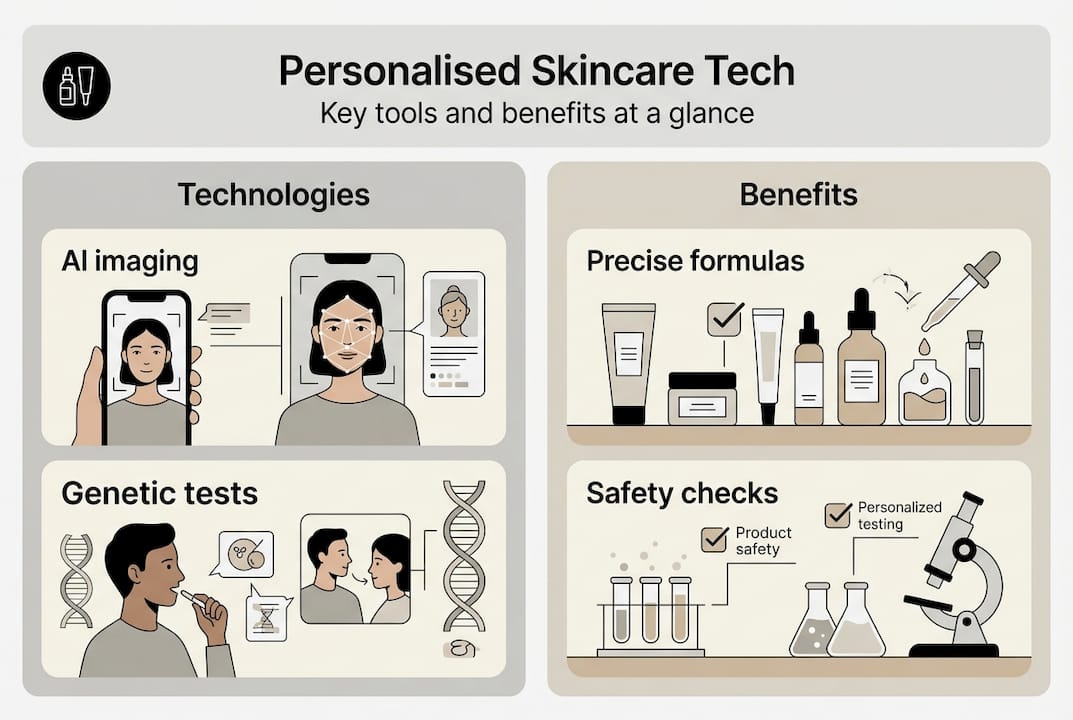 Personalised Skincare Tech
Key tools and benefits at a glance

Technologies

AI imaging

Genetic tests

Benefits

Precise formulas

Safety checks

Product safety

Personalized testing