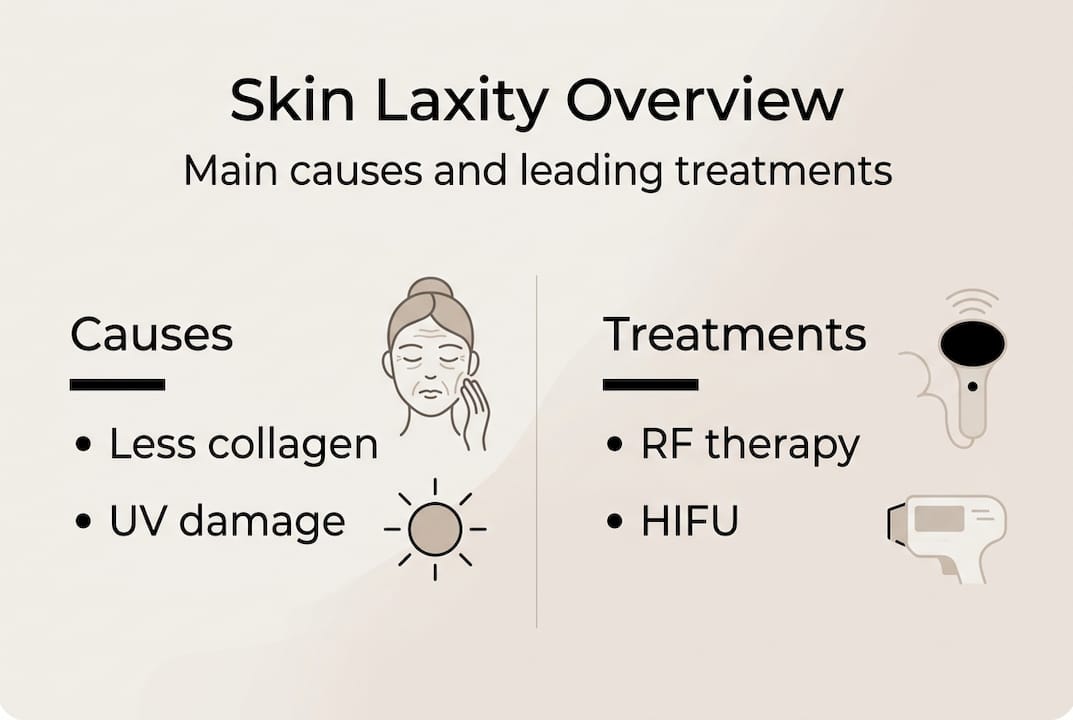 Skin Laxity Overview
Main causes and leading treatments

Causes

• Less collagen
• UV damage

Treatments

• RF therapy
• HIFU