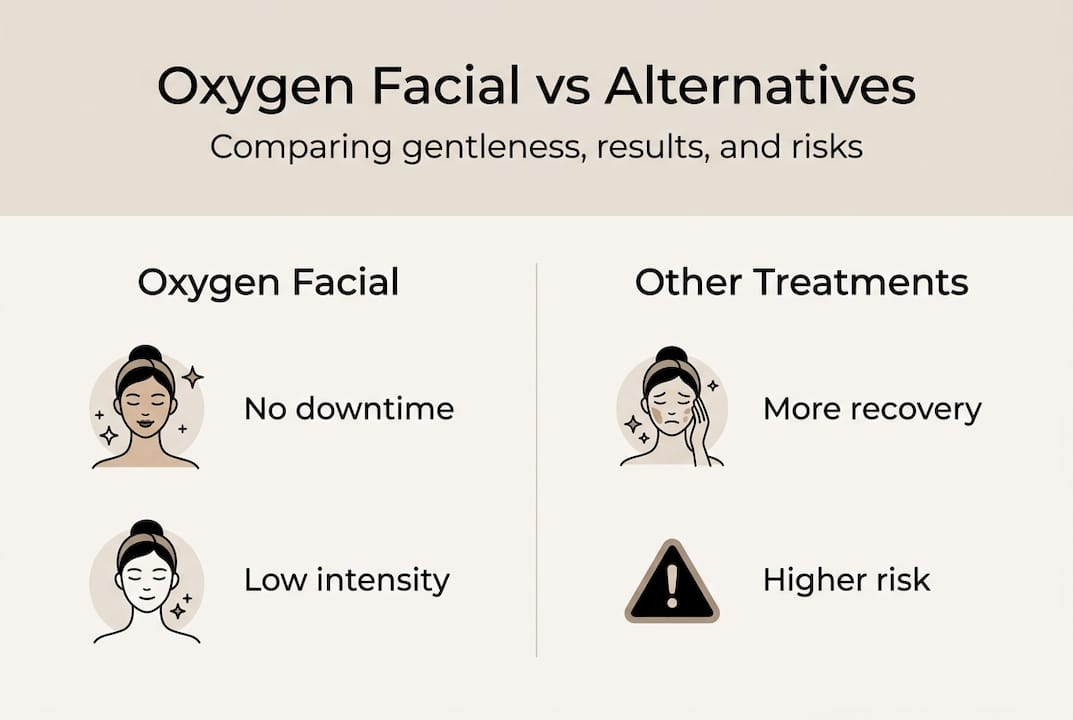 Oxygen Facial vs Alternatives

Comparing gentleness, results, and risks

Oxygen Facial

No downtime

Low intensity

Other Treatments

More recovery

Higher risk