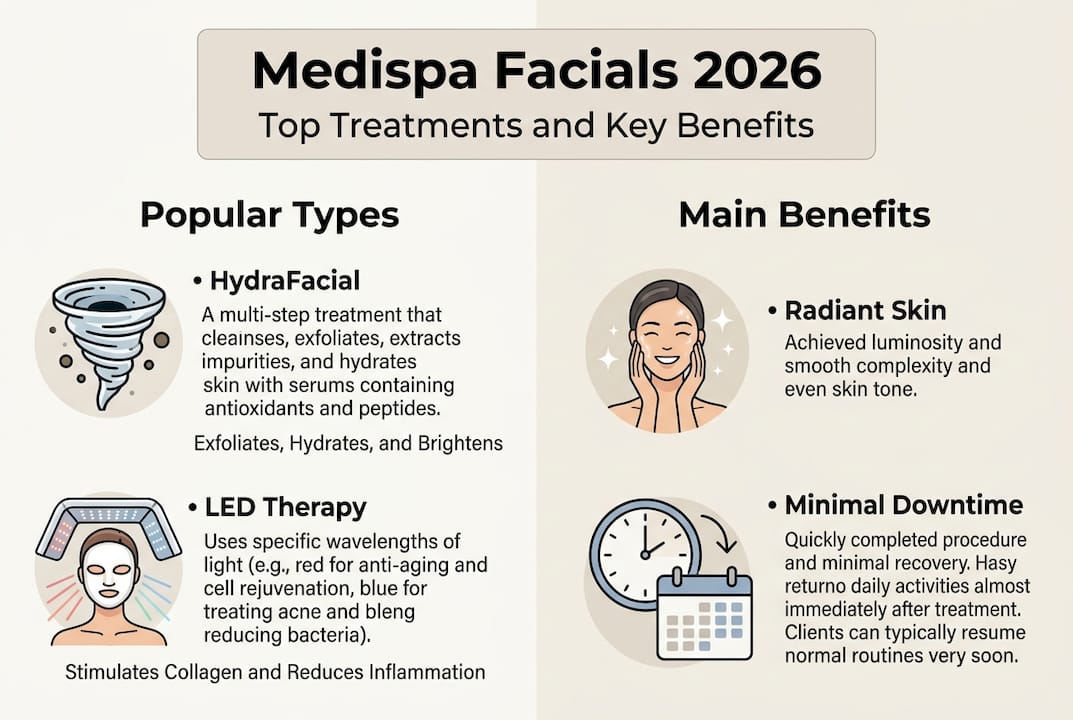 Medispa Facials 2026
Top Treatments and Key Benefits

Popular Types

• HydraFacial
A multi-step treatment that cleainses, exfoliates, extracts impurities, and hydrates skin with serums containing antioxidants and peptides.

Exfoliates, Hydrates, and Brightens

• LED Therapy
Uses specific wavelengths of light (e.g., red for anti-aging and cell rejuvenation, blue for treating acne and bleng reducing bacteria).

Stimulates Collagen and Reduces Inflammation

Main Benefits

• Radiant Skin
Achieved luminosity and smooth complexity and even skin tone.

• Minimal Downtime
Quickly completed procedure and minimal recovery. Hasy returno daily activities almost immediately after treatment. Clients can typically resume normal routines very soon.