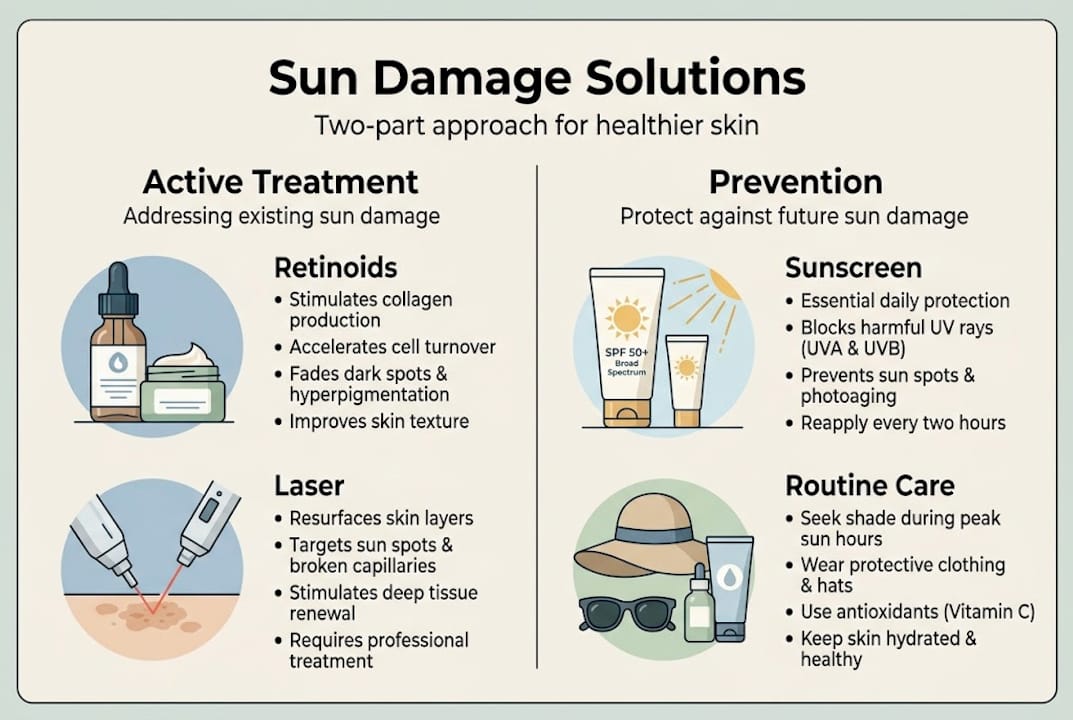 Sun Damage Solutions
Two-part approach for healthier skin

Active Treatment
Addressing existing sun damage

Retinoids
• Stimulates collagen production
• Accelerates cell turnover
• Fades dark spots & hyperpigmentation
• Improves skin texture

Laser
• Resurfaces skin layers
• Targets sun spots & broken capillaries
• Stimulates deep tissue renewal
• Requires professional treatment

Prevention
Protect against future sun damage

SPF 50+ Broad Spectrum

Sunscreen
• Essential daily protection
• Blocks harmful UV rays (UVA & UVB)
• Prevents sun spots & photoaging
• Reapply every two hours

Routine Care
• Seek shade during peak sun hours
• Wear protective clothing & hats
• Use antioxidants (Vitamin C)
• Keep skin hydrated & healthy