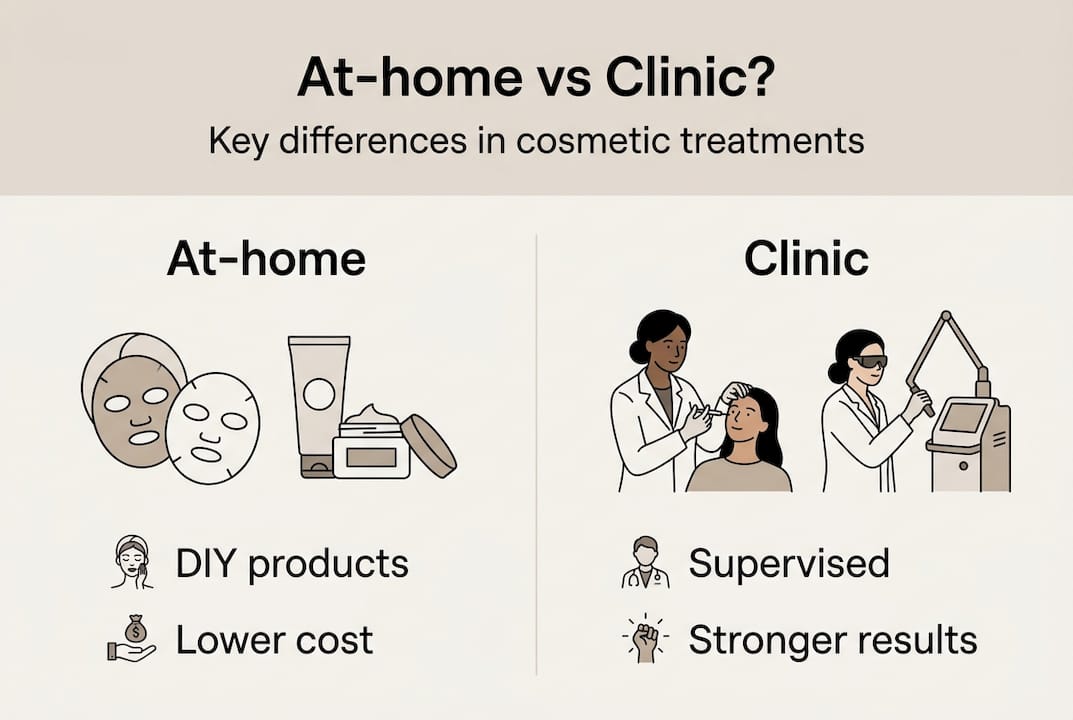 At-home vs Clinic?

Key differences in cosmetic treatments

At-home

DIY products

Lower cost

Clinic

Supervised

Stronger results