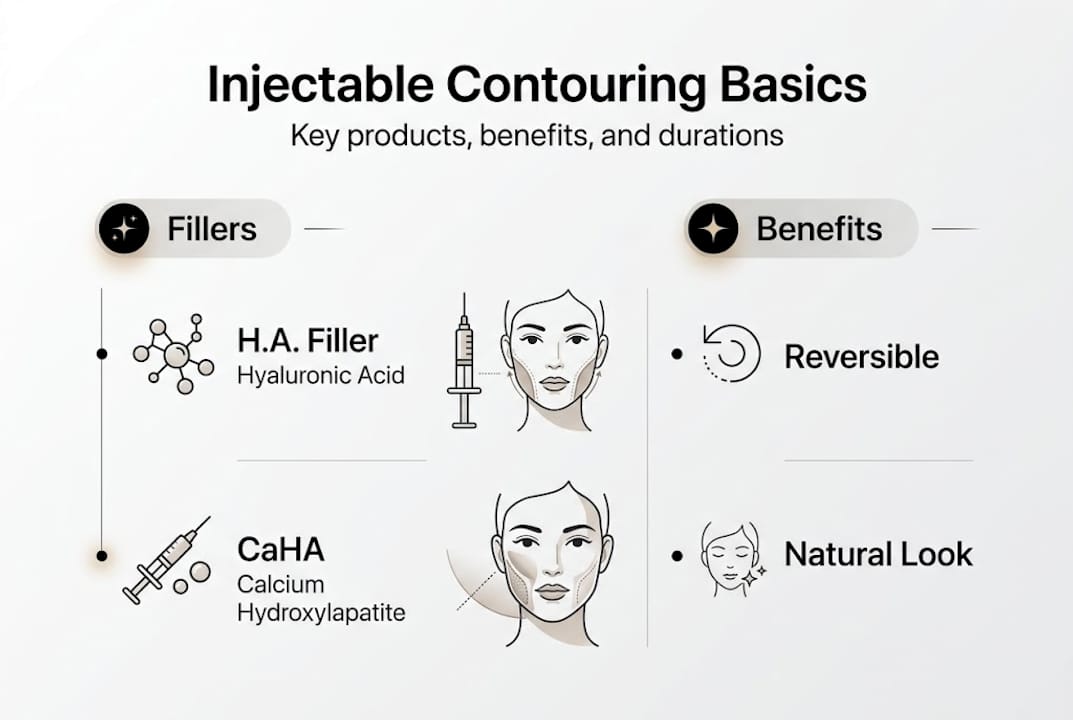 Injectable Contouring Basics
Key products, benefits, and durations

Fillers

H.A. Filler
Hyaluronic Acid

CaHA
Calcium Hydroxylapatite

Benefits

Reversible

Natural Look