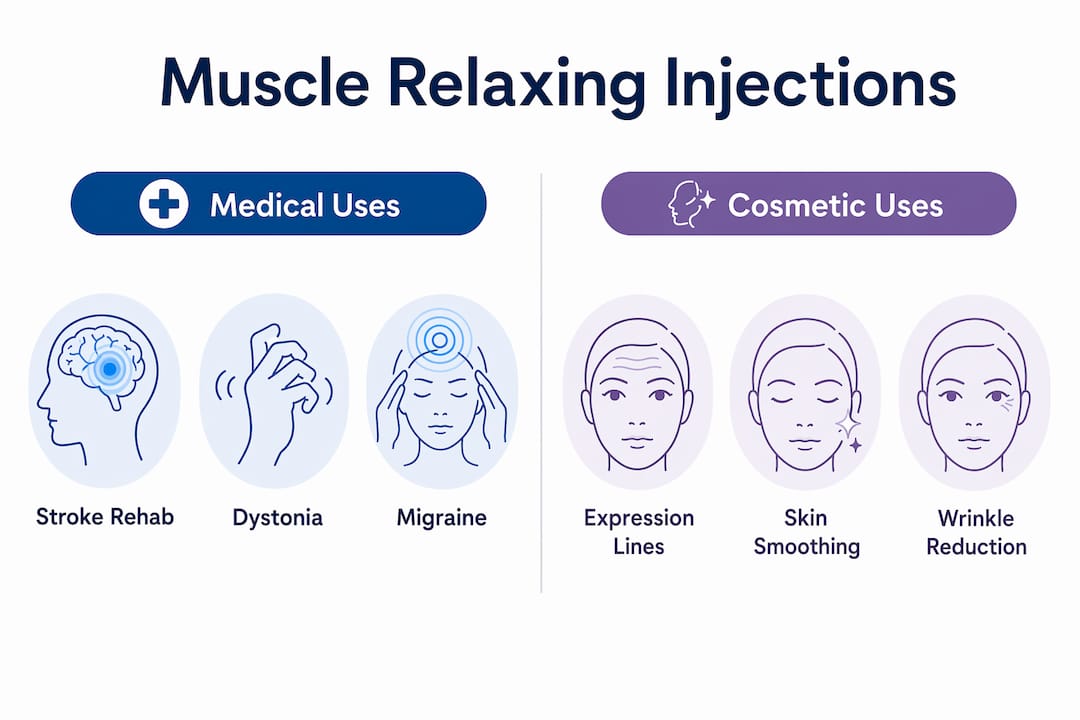 Muscle Relaxing Injections

Medical Uses

Stroke Rehab

Dystonia

Migraine

Cosmetic Uses

Expression Lines

Skin Smoothing

Wrinkle Reduction