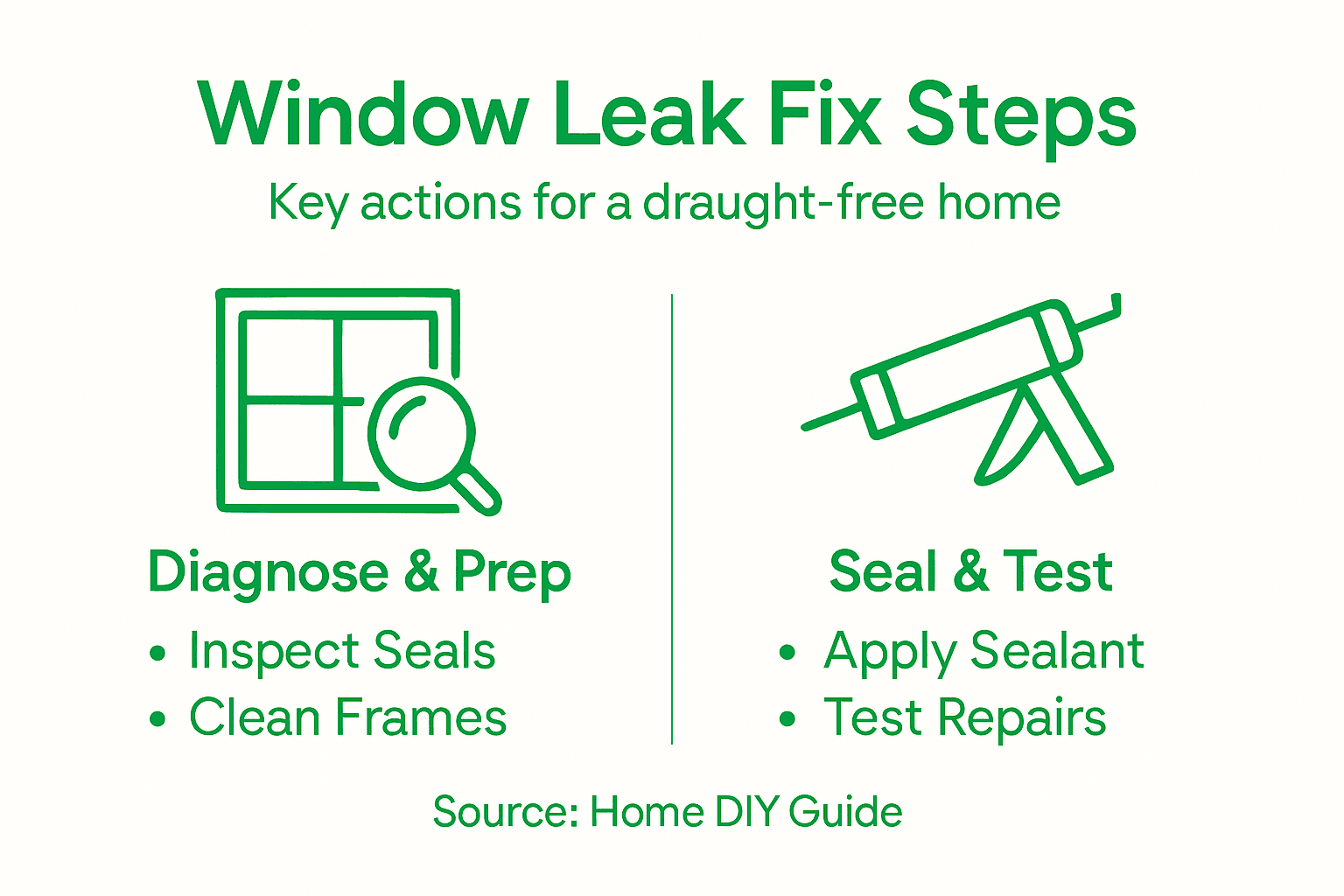 Window Leak Fix Steps

Key actions for a draught-free home

Diagnose & Prep

• Inspect Seals
• Clean Frames

Seal & Test

• Apply Sealant
• Test Repairs

Source: Home DIY Guide