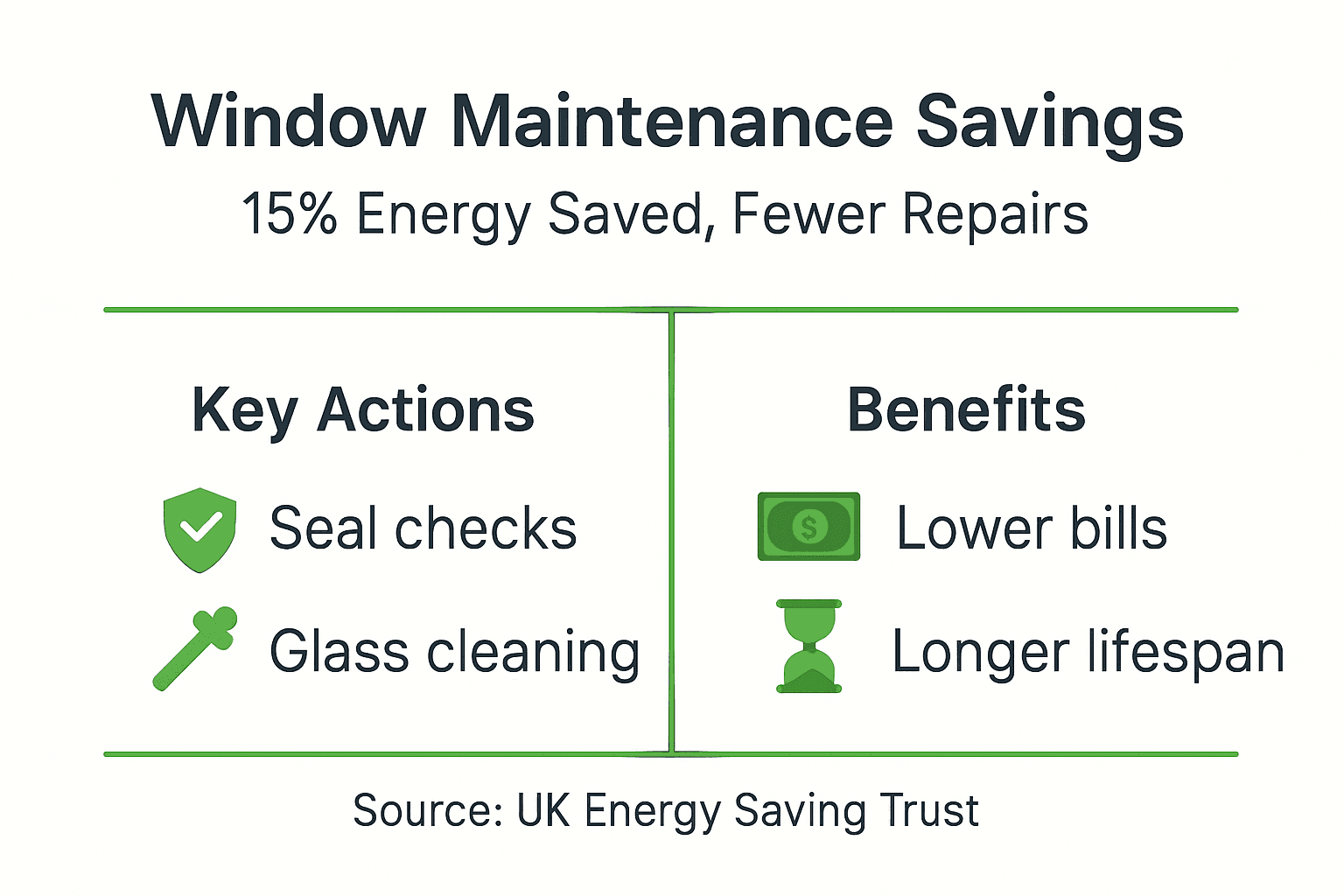 Window Maintenance Savings
15% Energy Saved, Fewer Repairs

Key Actions
Seal checks
Glass cleaning

Benefits
$
Lower bills
Longer lifespan

Source: UK Energy Saving Trust