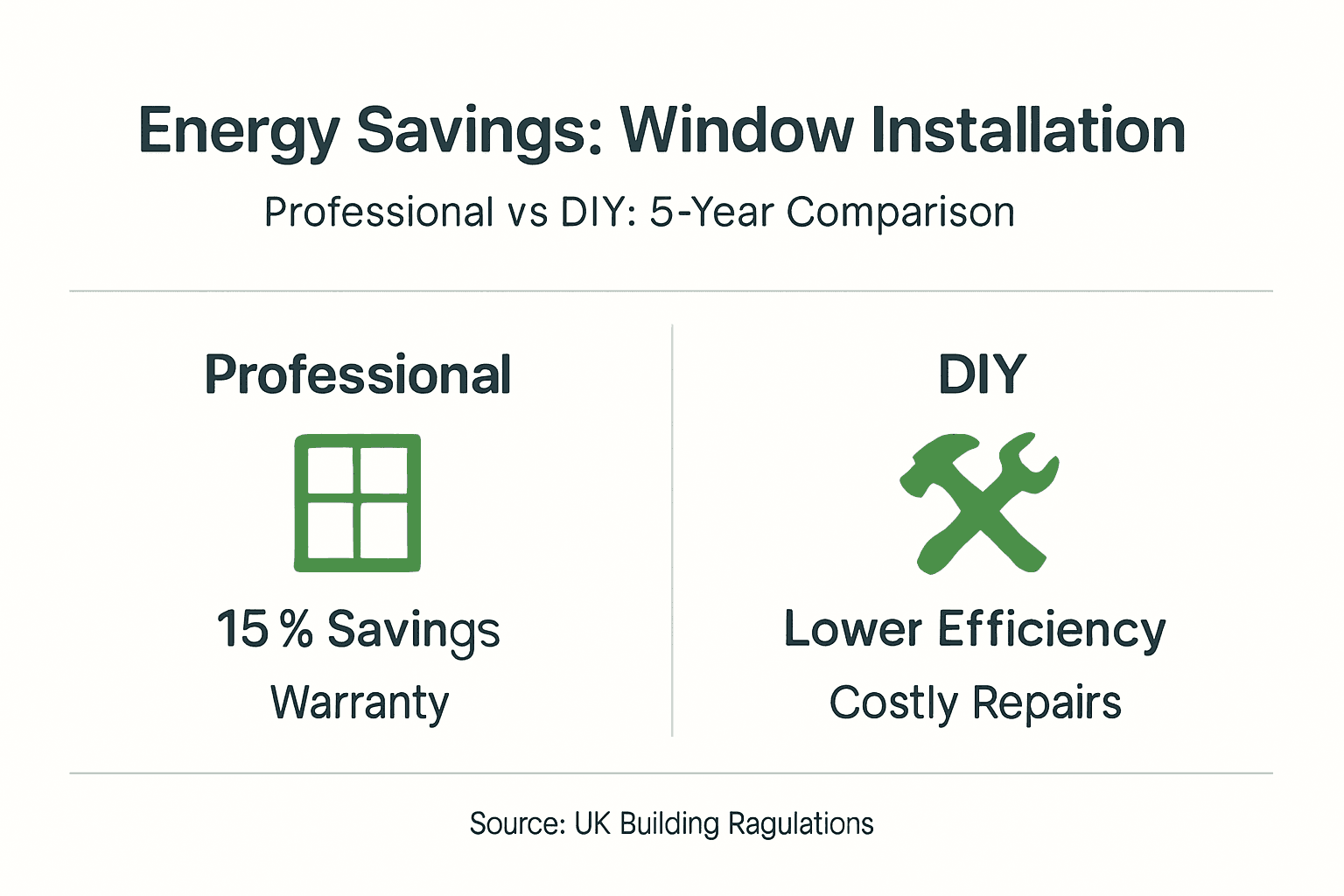 Energy Savings: Window Installation

Professional vs DIY: 5-Year Comparison

Professional

15 % Savings

Warranty

DIY

Lower Efficiency

Costly Repairs

Source: UK Building Ragulations