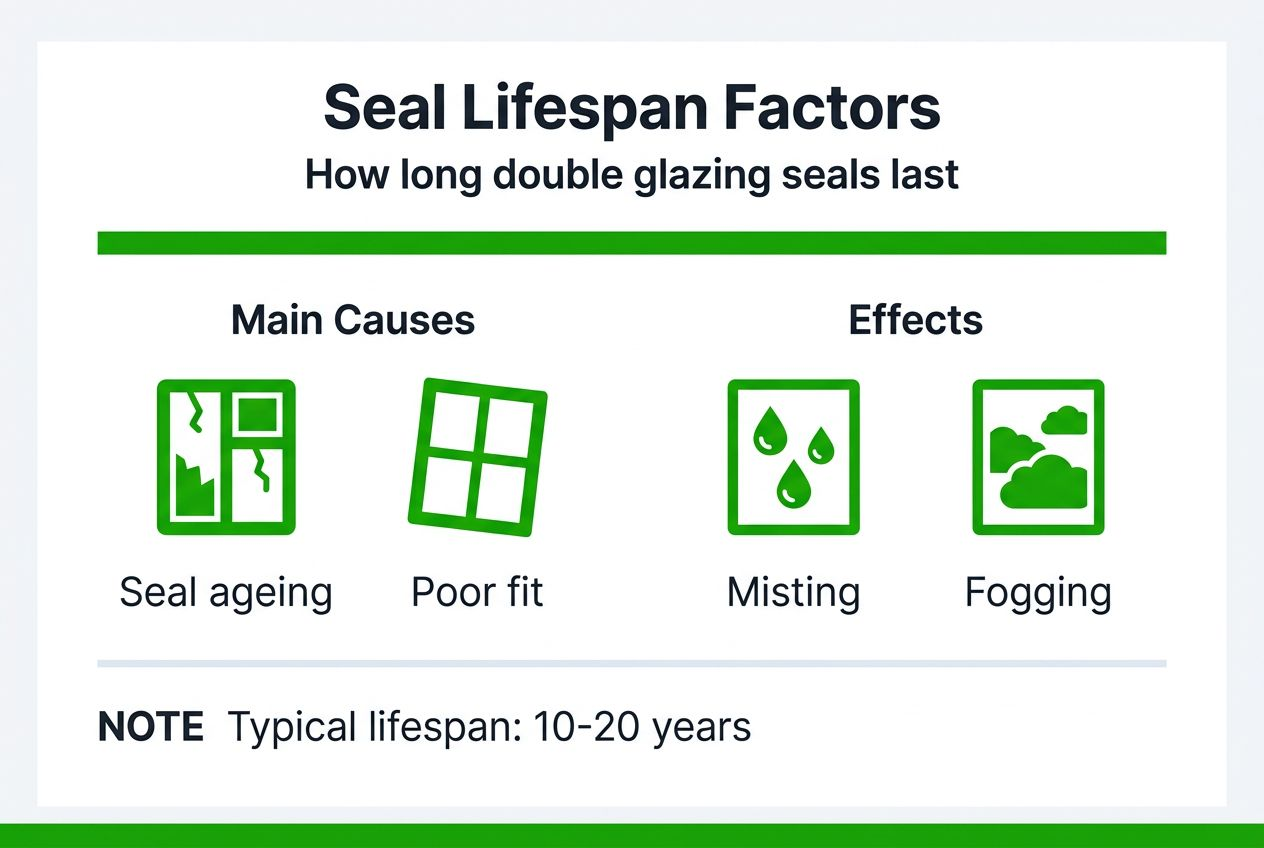 Seal Lifespan Factors
How long double glazing seals last

Main Causes

Seal ageing

Poor fit

Effects

Misting

Fogging

NOTE Typical lifespan: 10-20 years