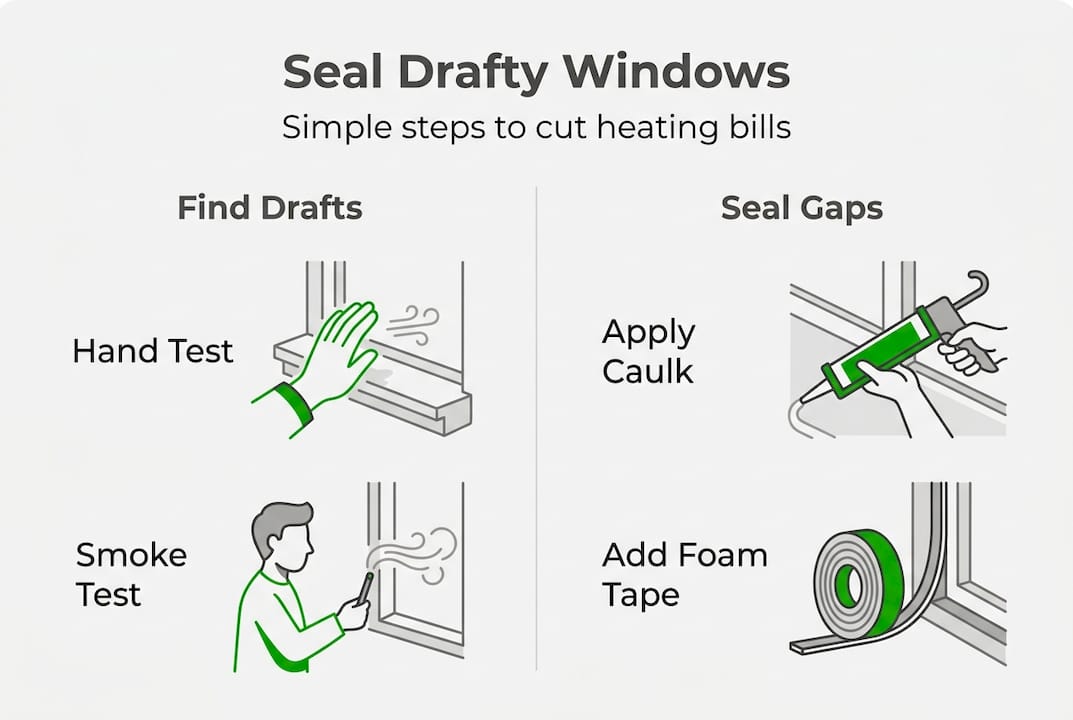 Seal Drafty Windows

Simple steps to cut heating bills

Find Drafts

Hand Test

Smoke Test

Seal Gaps

Apply Caulk

Add Foam Tape